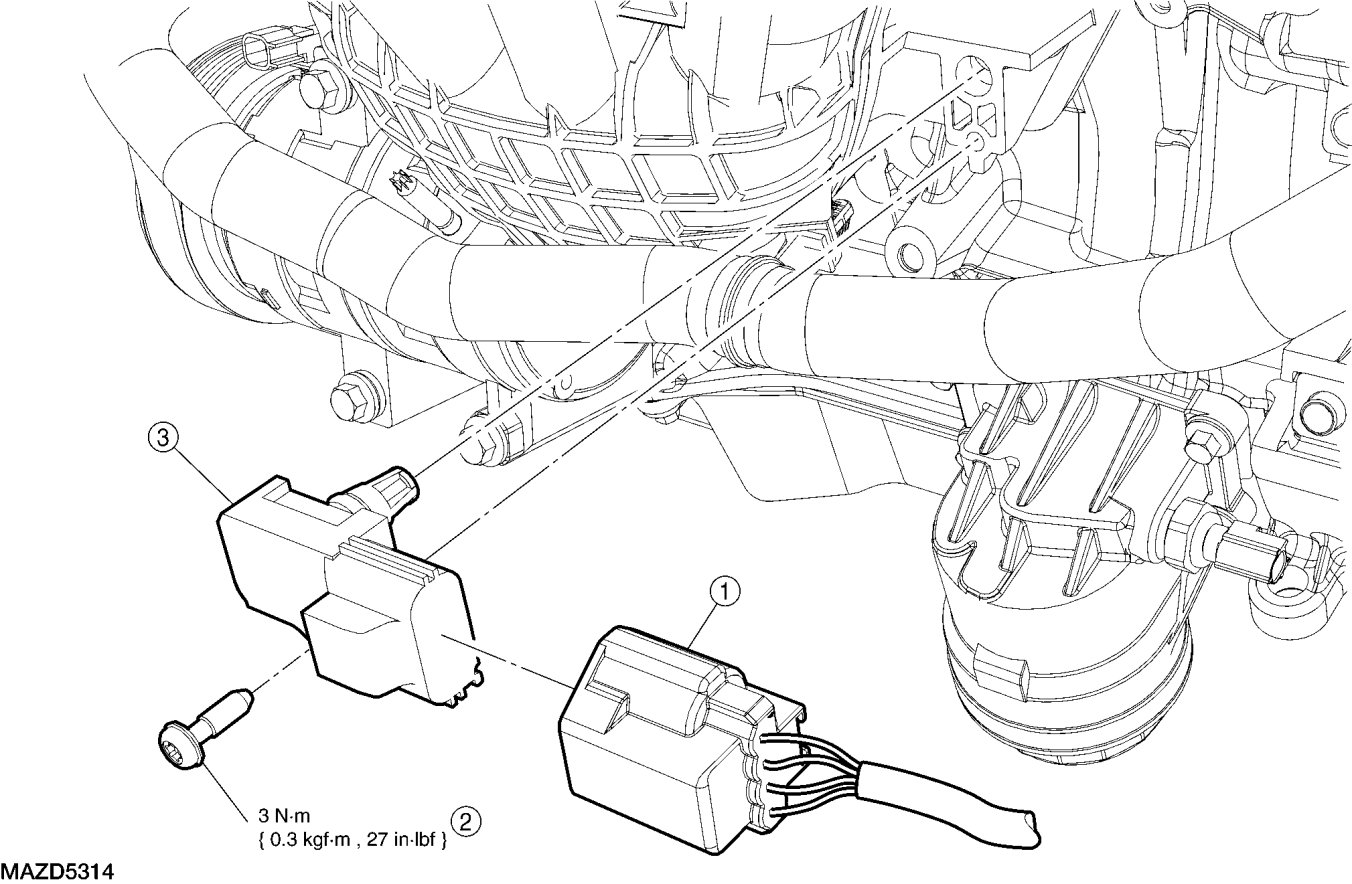 3

1

3 N·m
{ 0.3 kgf·m , 27 in·lbf }

2

MAZD5314