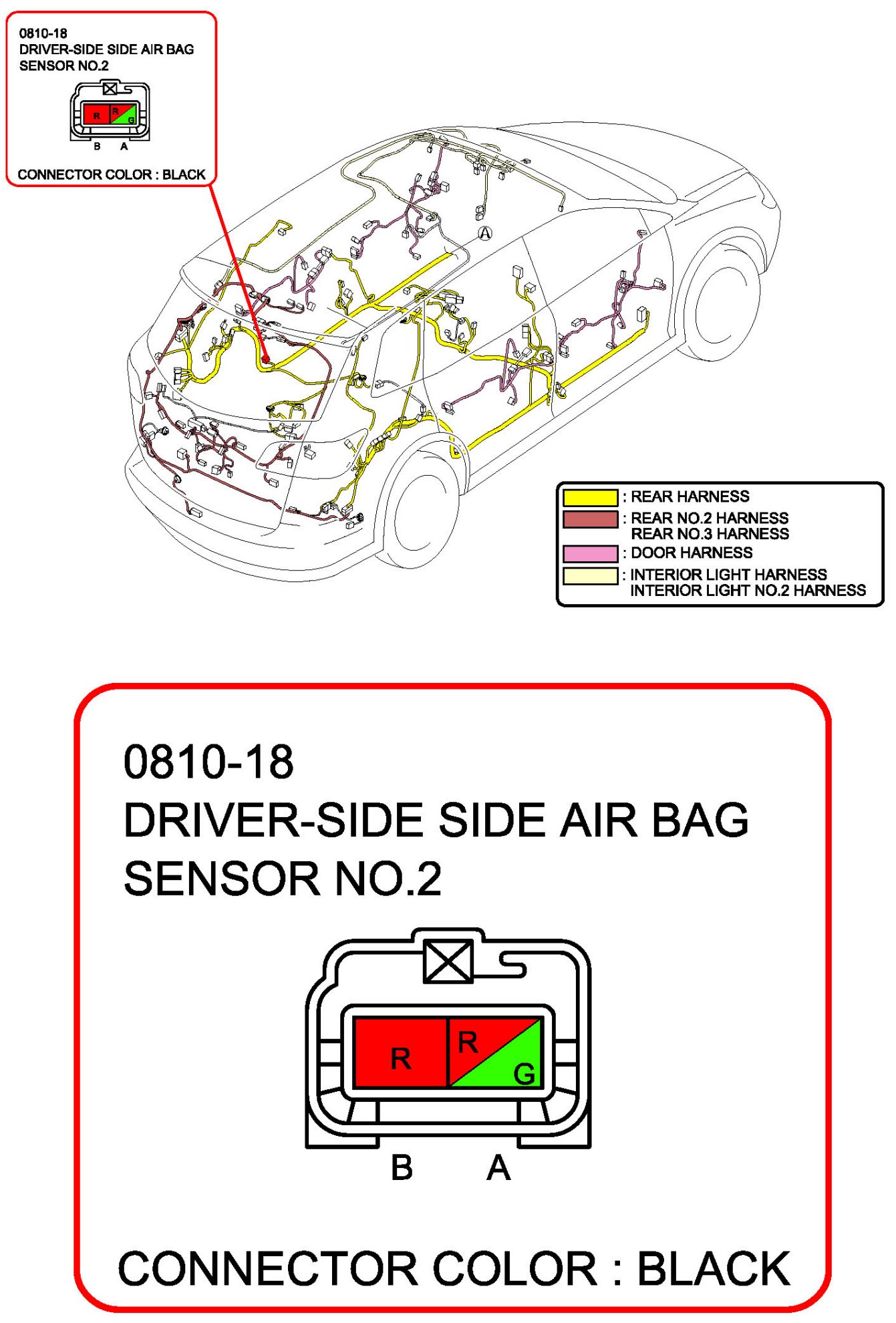 0810-18
DRIVER-SIDE SIDE AIR BAG SENSOR NO.2

R R G

B A

CONNECTOR COLOR : BLACK

A

: REAR HARNESS
: REAR NO.2 HARNESS
REAR NO.3 HARNESS
: DOOR HARNESS
: INTERIOR LIGHT HARNESS
INTERIOR LIGHT NO.2 HARNESS

0810-18
DRIVER-SIDE SIDE AIR BAG SENSOR NO.2

R R G

B A

CONNECTOR COLOR : BLACK