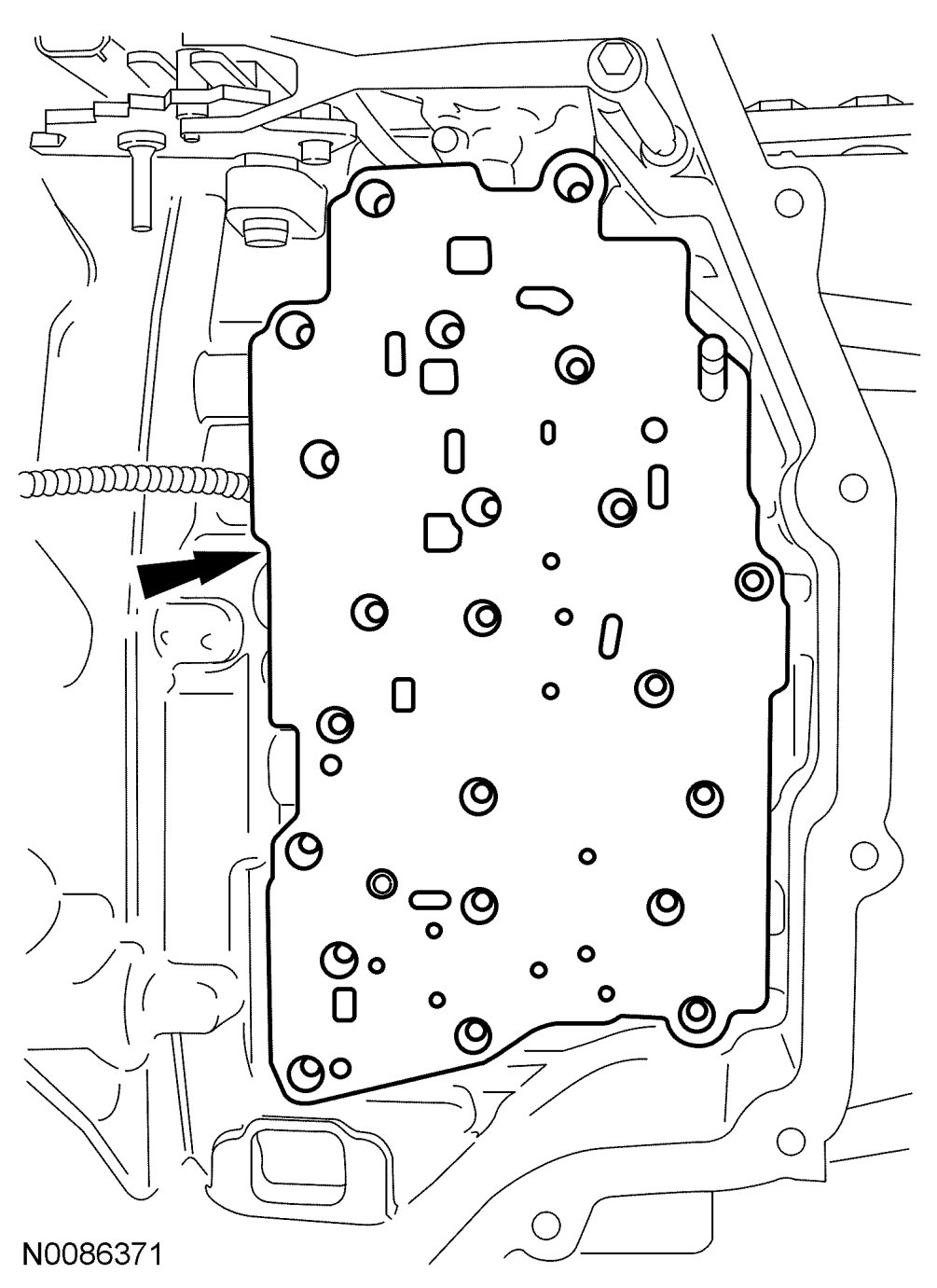 N0086371