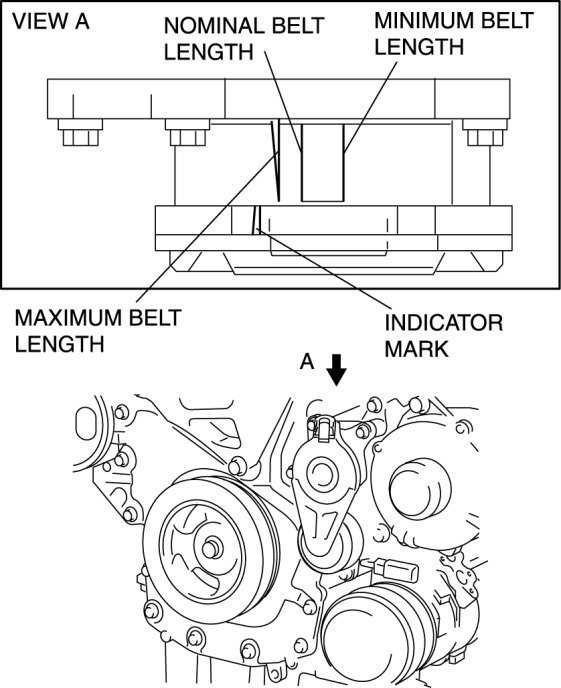 VIEW A
NOMINAL BELT LENGTH
MINIMUM BELT LENGTH
MAXIMUM BELT LENGTH
INDICATOR MARK
A