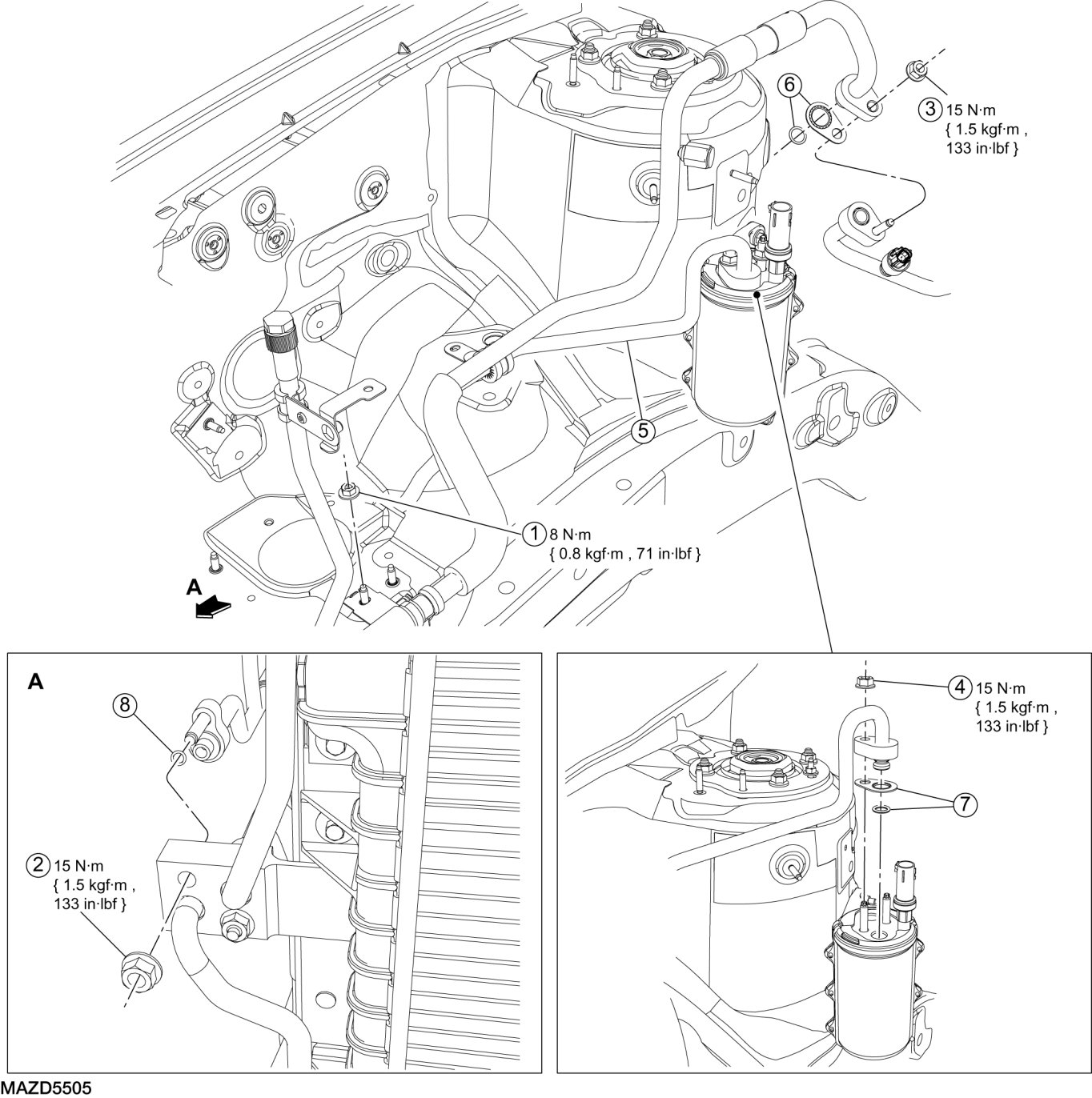 6

3 15 N·m { 1.5 kgf·m , 133 in·lbf }

5

1 8 N·m { 0.8 kgf·m , 71 in·lbf }

A

A

8

2 15 N·m { 1.5 kgf·m , 133 in·lbf }

4 15 N·m { 1.5 kgf·m , 133 in·lbf }

7

MAZD5505