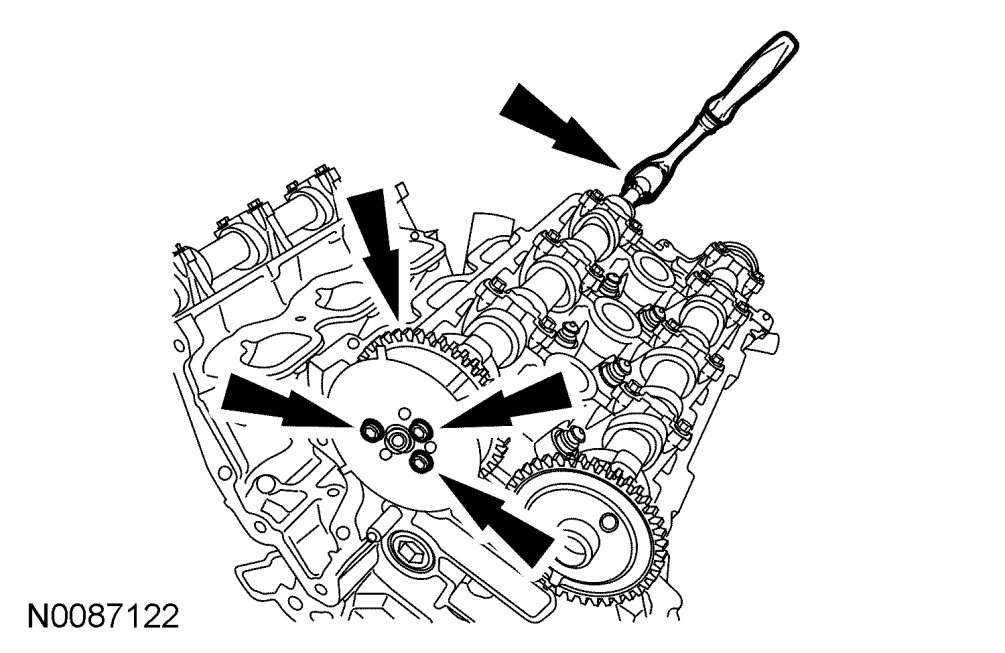 N0087122