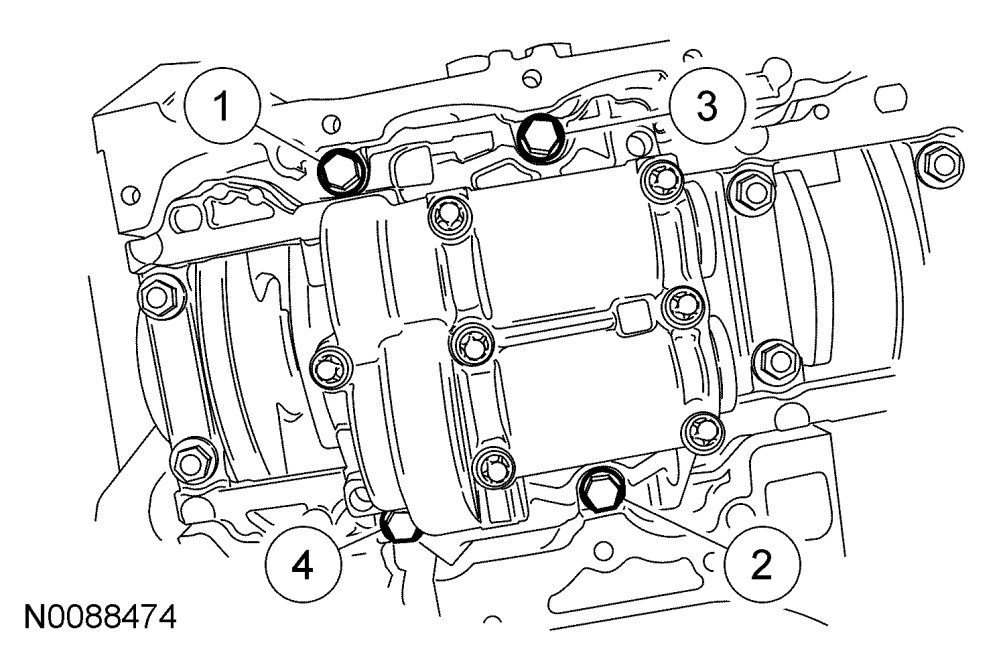 1
3
4
2
N0088474