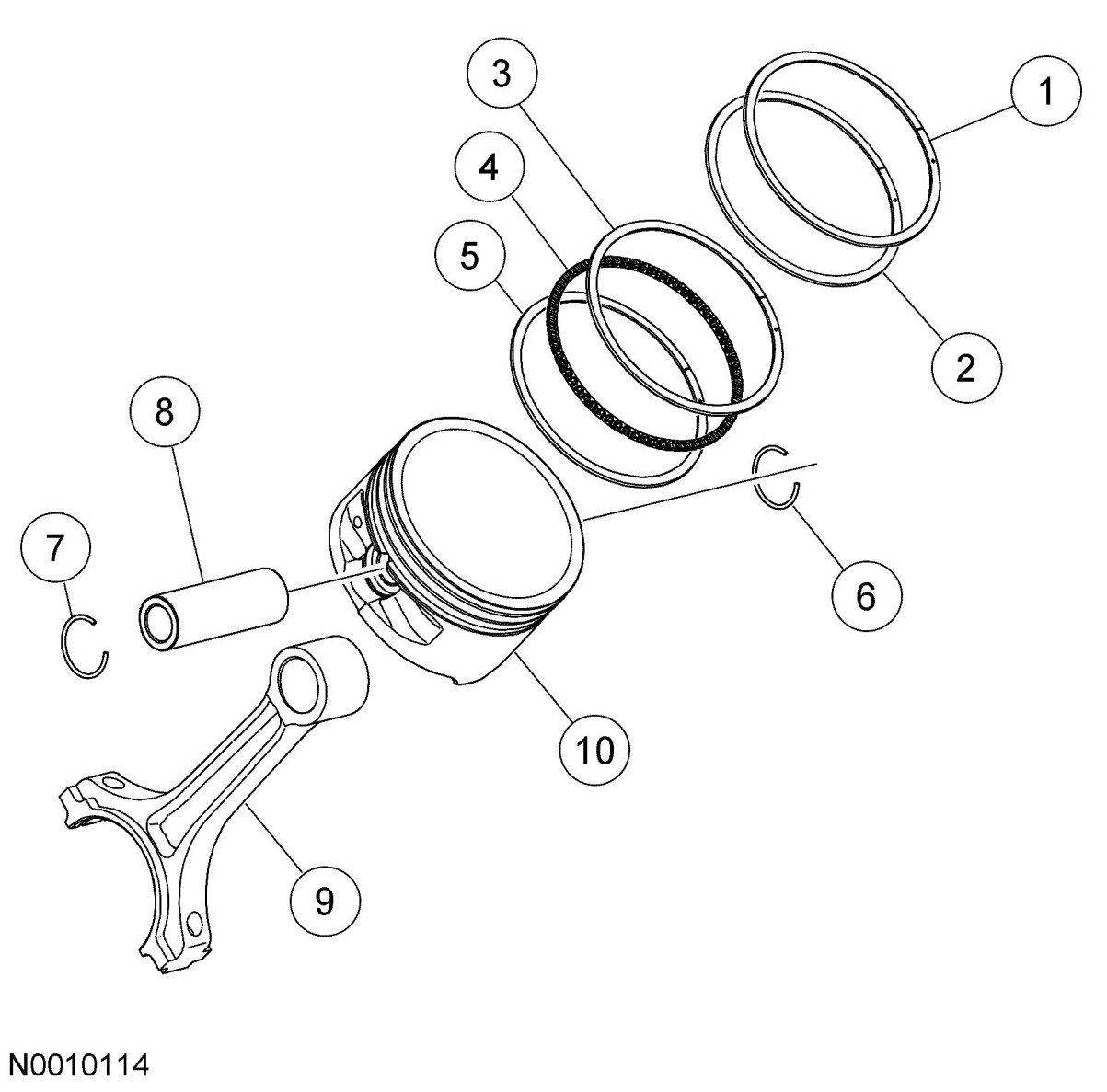 3
1
4
5
2
8
7
6
10
9
N0010114