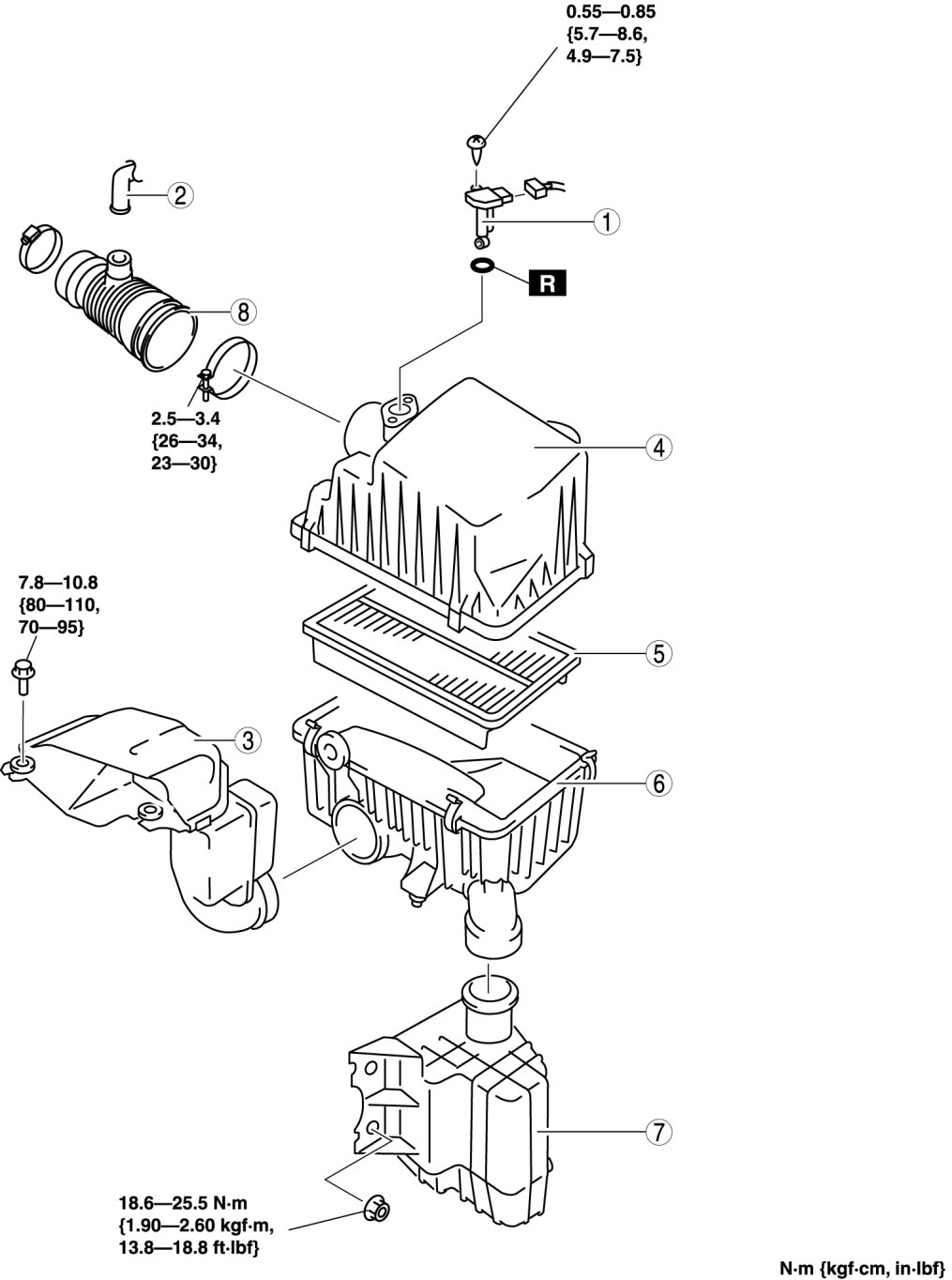 0.55—0.85
{5.7—8.6,
4.9—7.5}

2

1

R

8

2.5—3.4
{26—34,
23—30}

4

7.8—10.8
{80—110,
70—95}

5

3

6

7

18.6—25.5 N·m
{1.90—2.60 kgf·m,
13.8—18.8 ft·lbf}

N·m {kgf·cm, in·lbf}