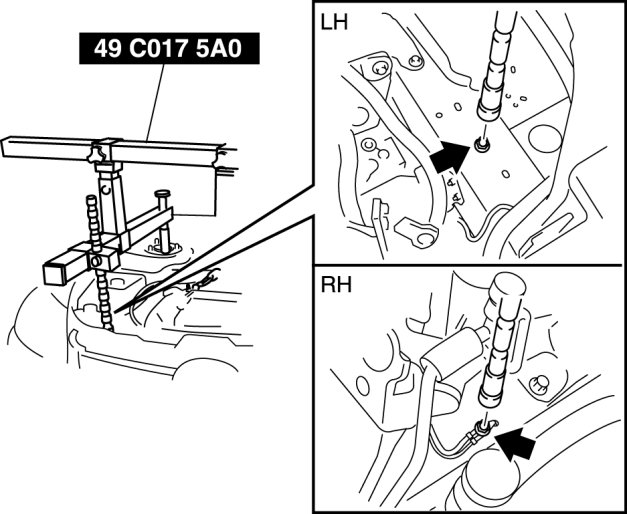 49 C017 5A0

LH

RH