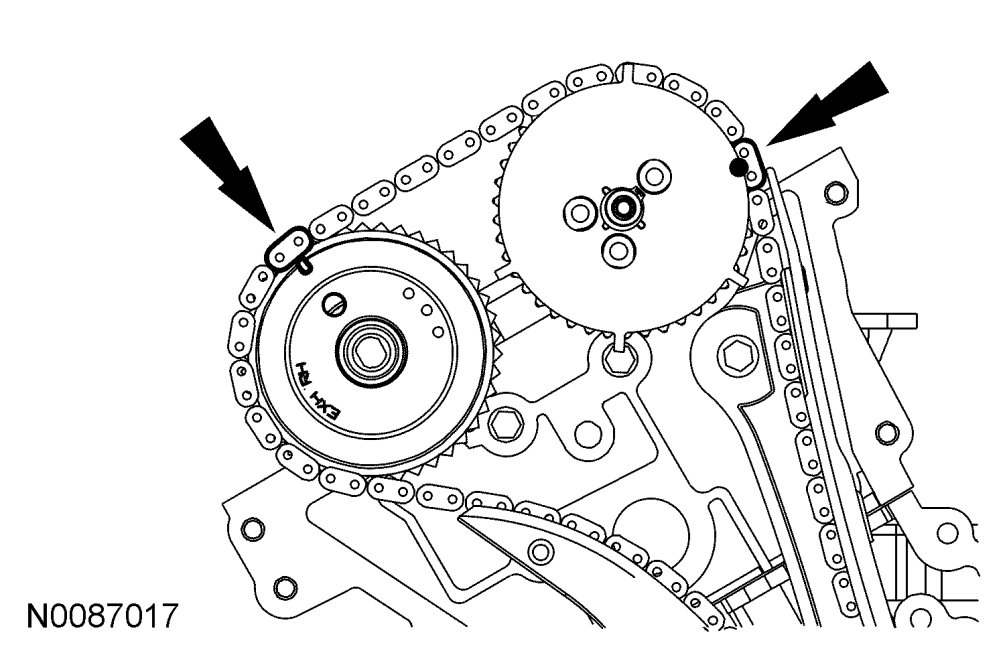 EXH RH

N0087017