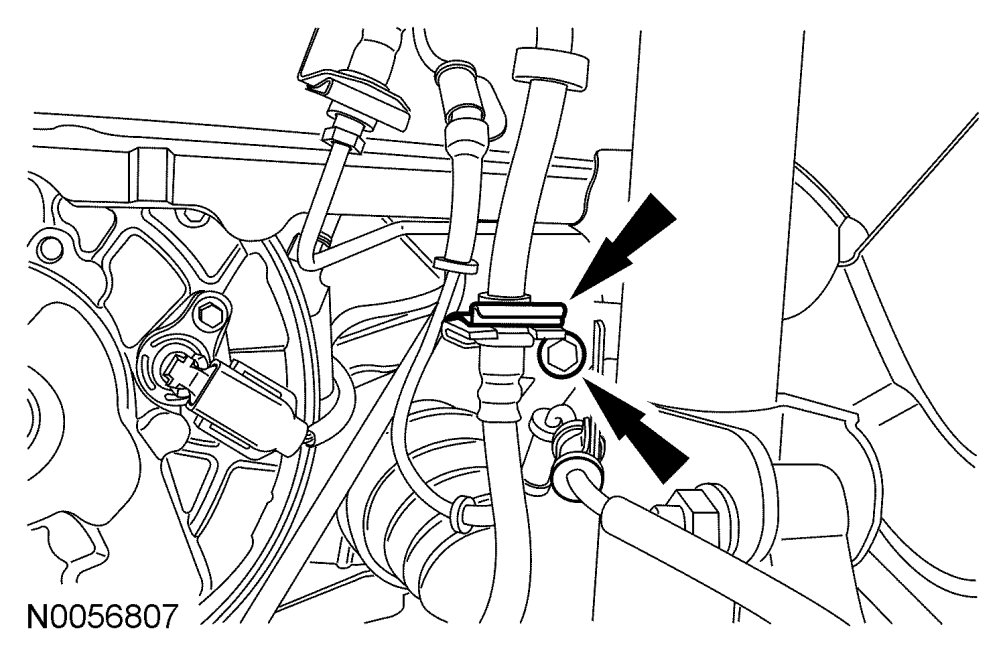 N0056807