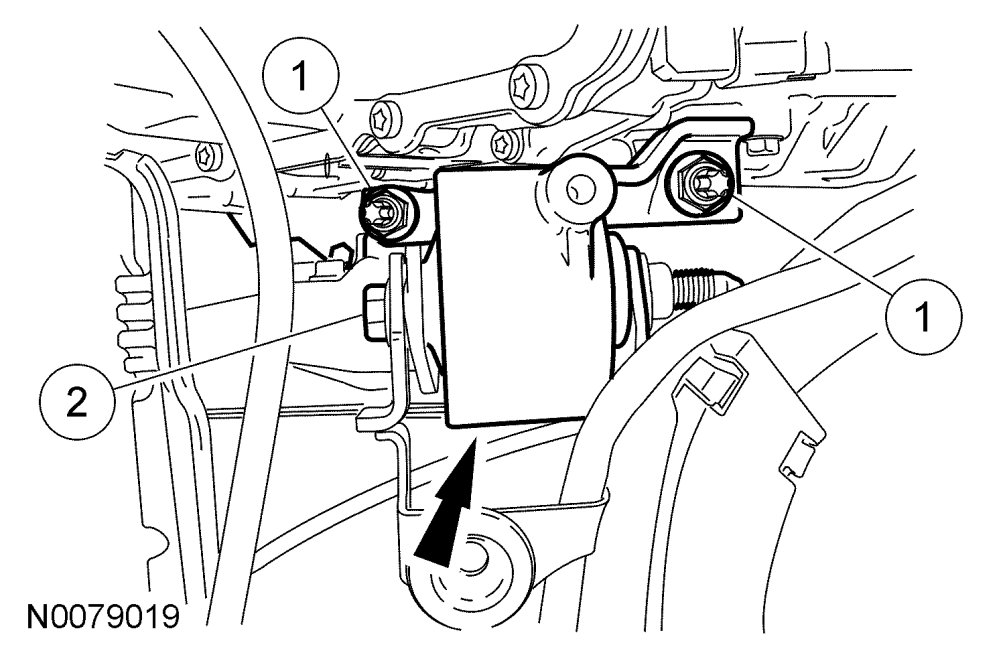 1
1
2
N0079019