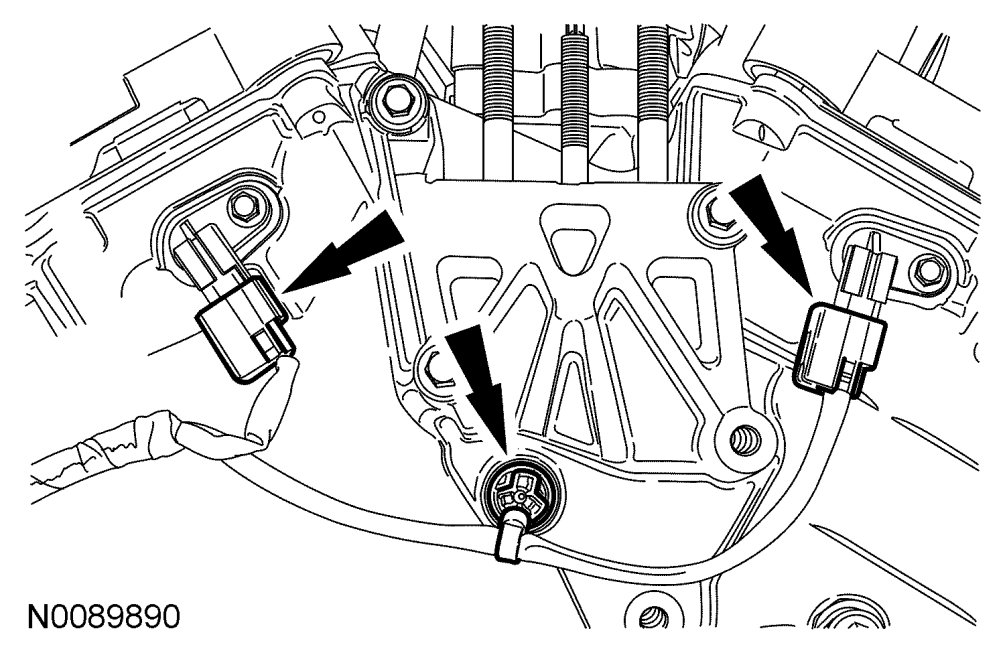 N0089890