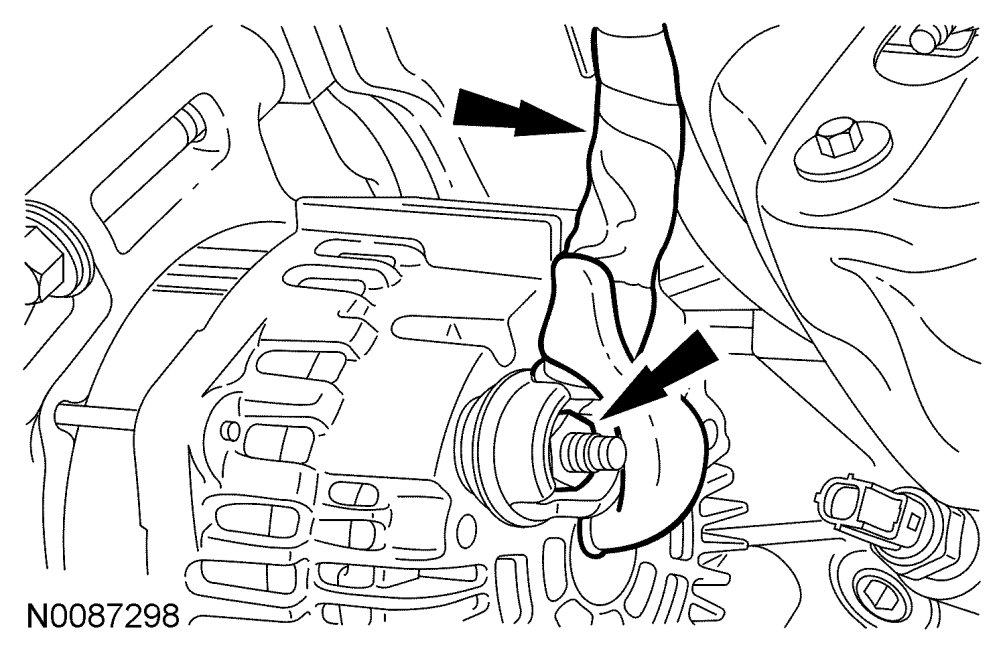 N0087298