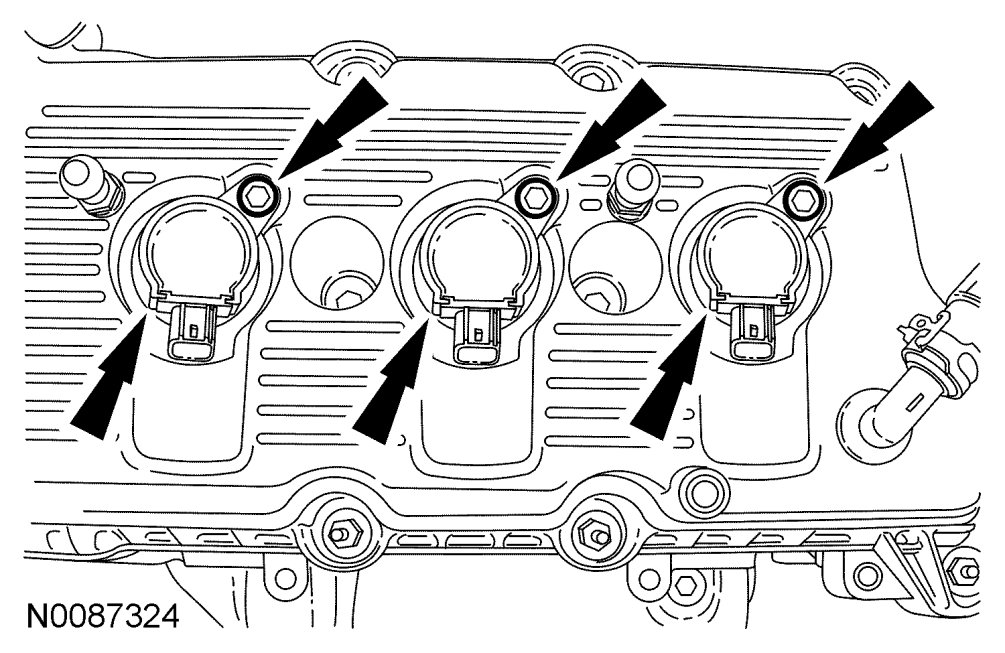 N0087324