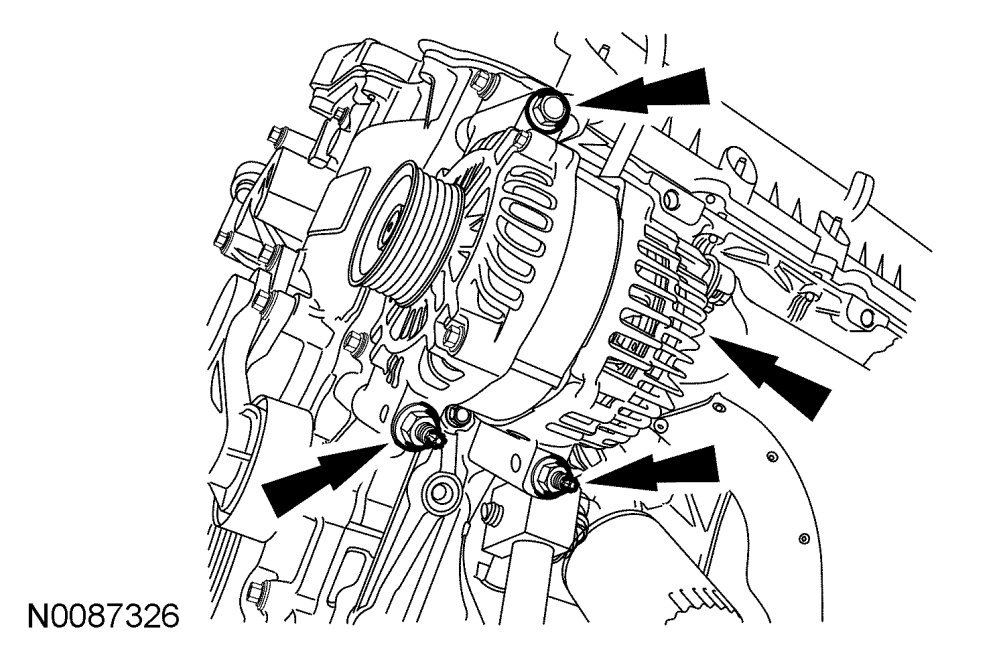 N0087326