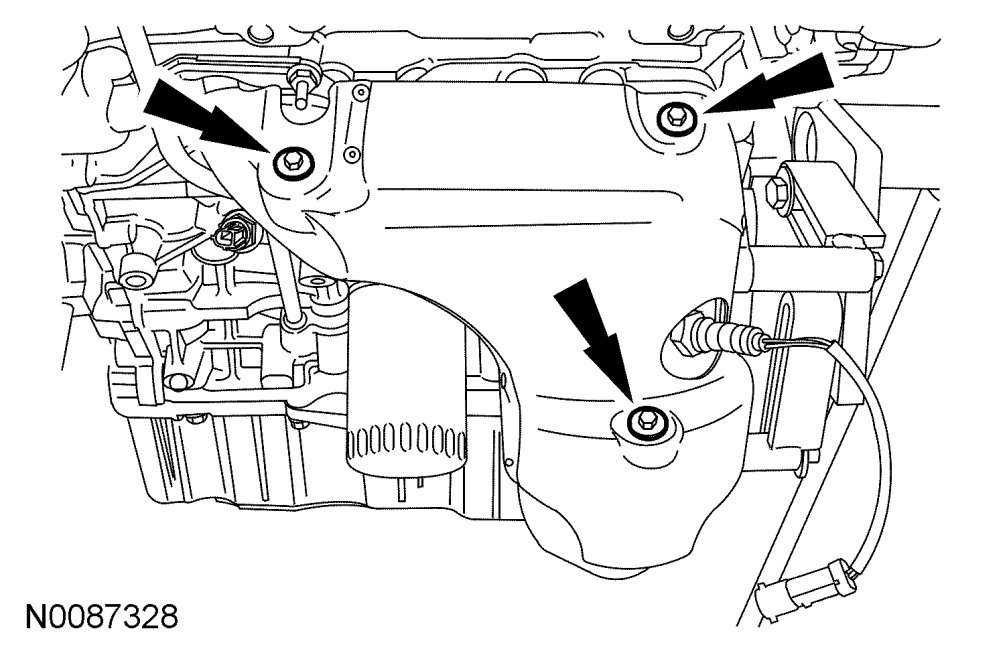 N0087328