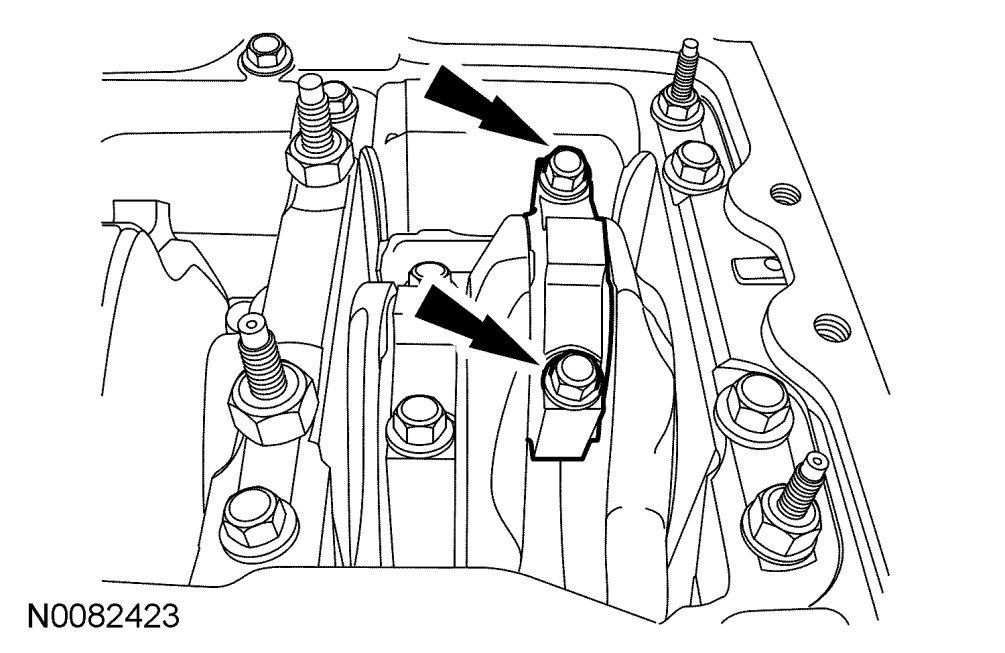 N0082423