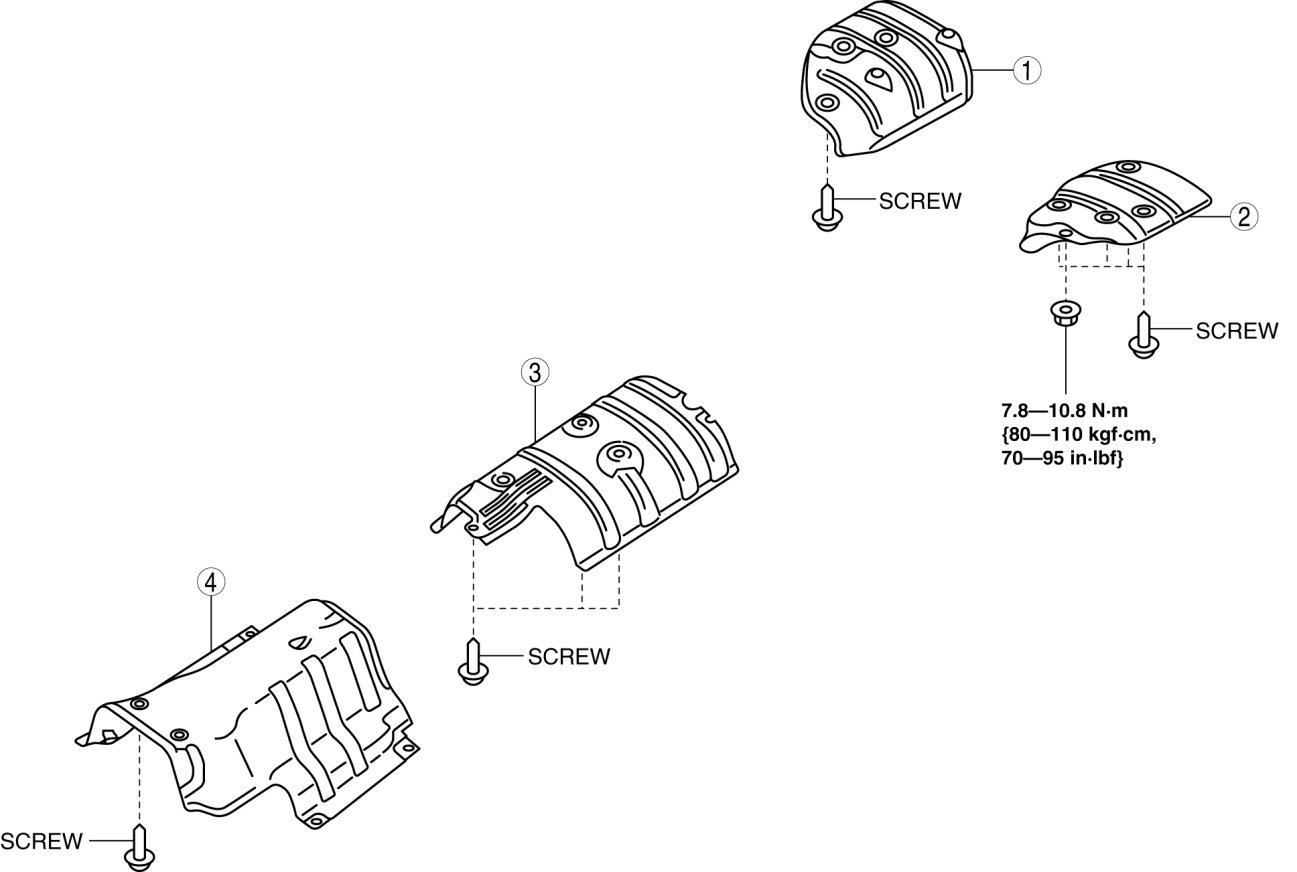 1

SCREW

2

SCREW

7.8—10.8 N·m {80—110 kgf·cm, 70—95 in·lbf}

3

SCREW

4

SCREW