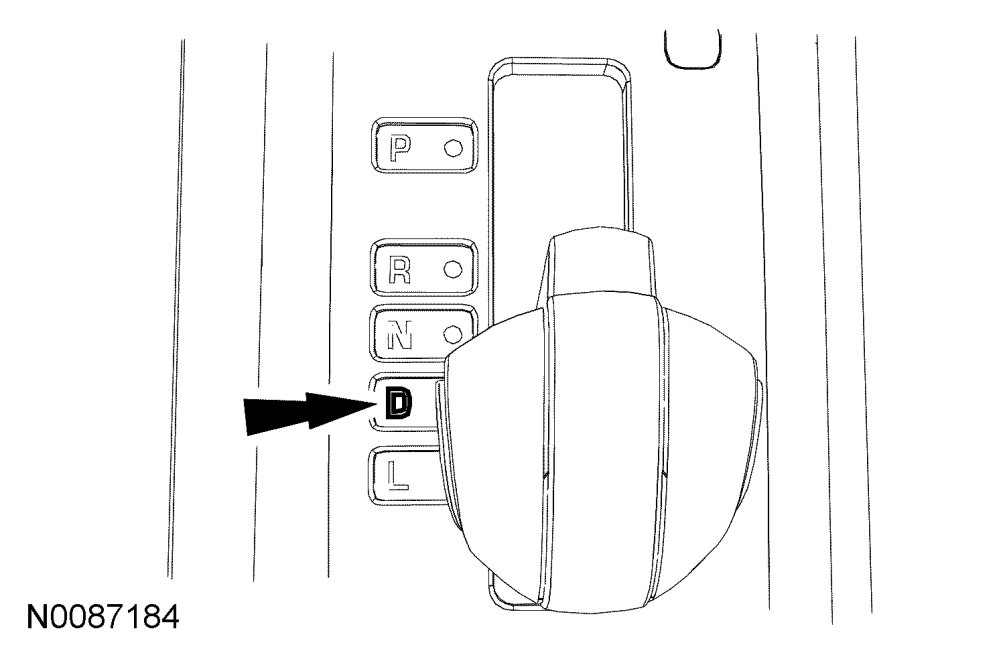 P

R

N

D

L

N0087184