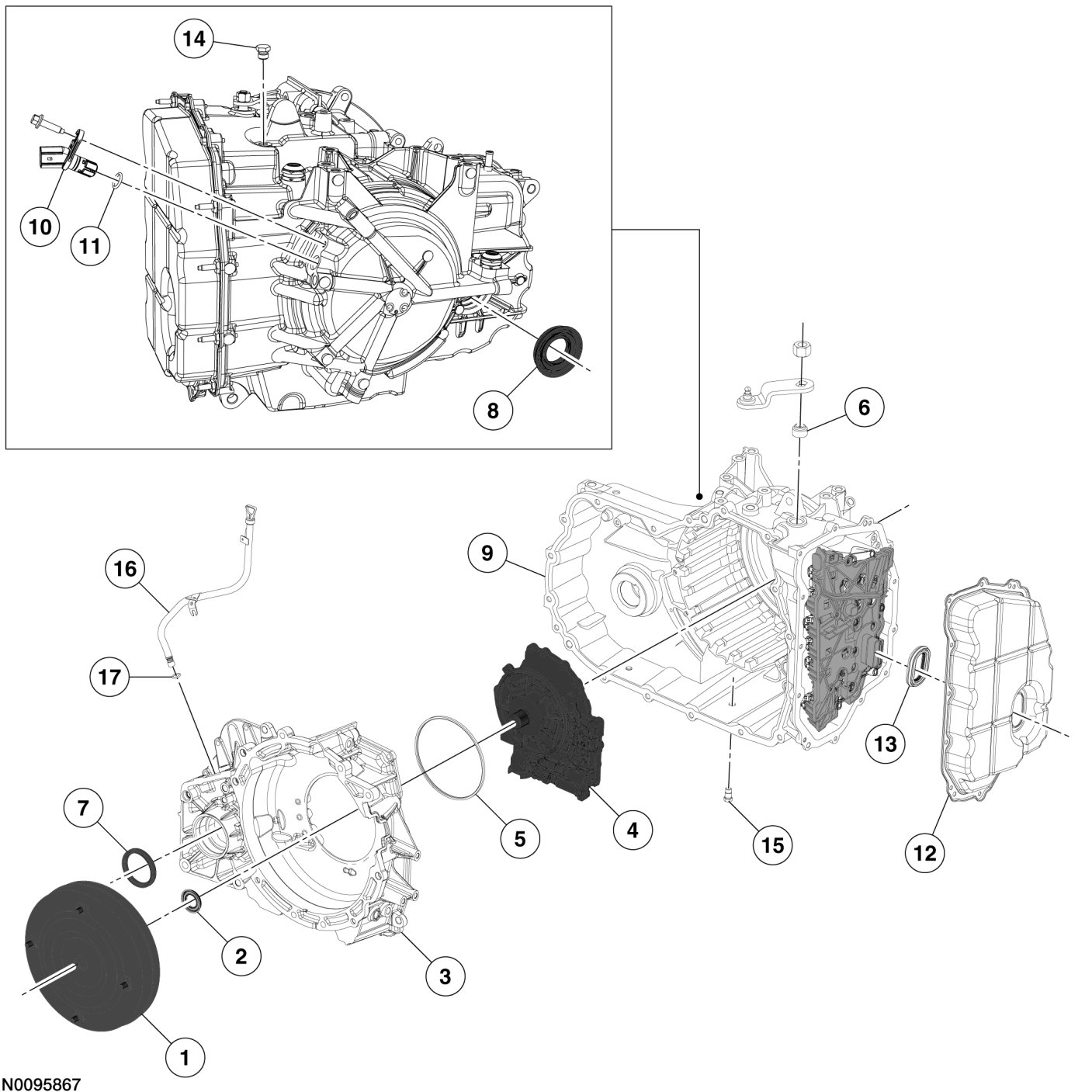 14
10
11
8
6
9
16
17
13
7
5
4
15
12
2
3
1
N0095867