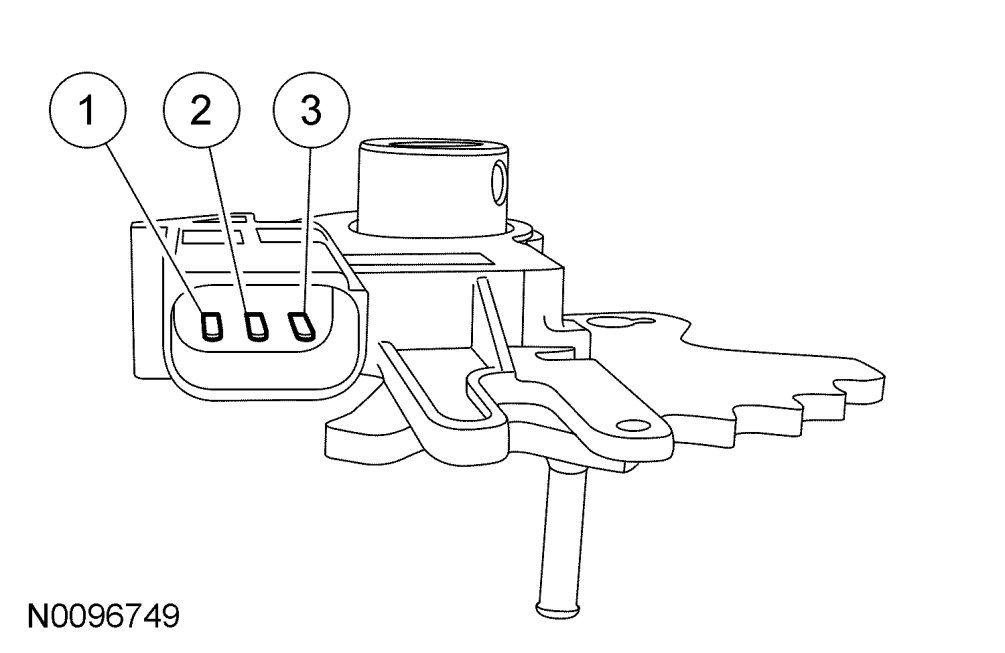 1
2
3
N0096749