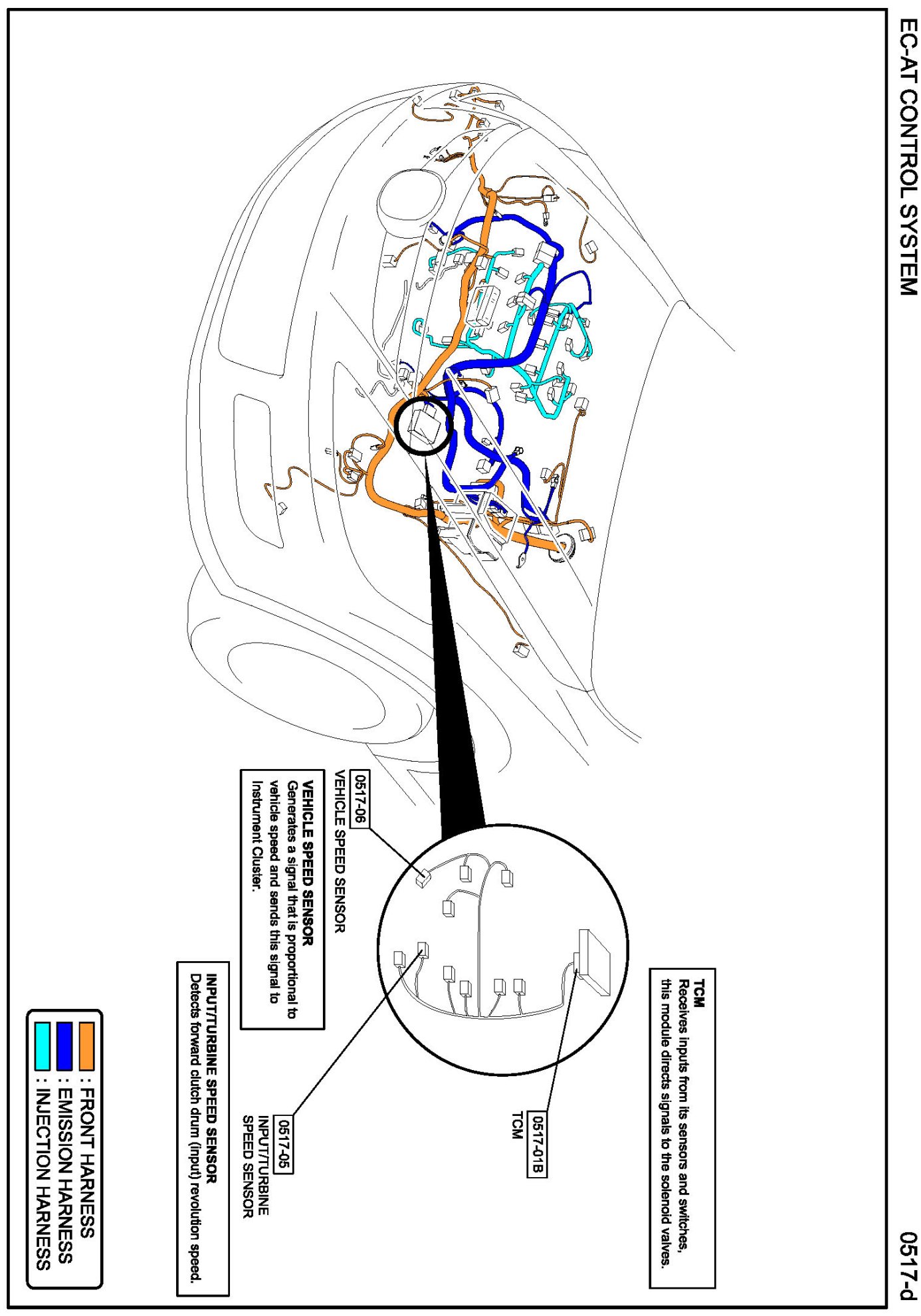 EC-AT CONTROL SYSTEM

0517-d

TCM
Receives inputs from its sensors and switches, this module directs signals to the solenoid valves.

0517-01B
TCM

0517-06
VEHICLE SPEED SENSOR

VEHICLE SPEED SENSOR
Generates a signal that is proportional to vehicle speed and sends this signal to Instrument Cluster.

0517-05
INPUT/TURBINE SPEED SENSOR

INPUT/TURBINE SPEED SENSOR
Detects forward clutch drum (input) revolution speed.

: FRONT HARNESS
: EMISSION HARNESS
: INJECTION HARNESS