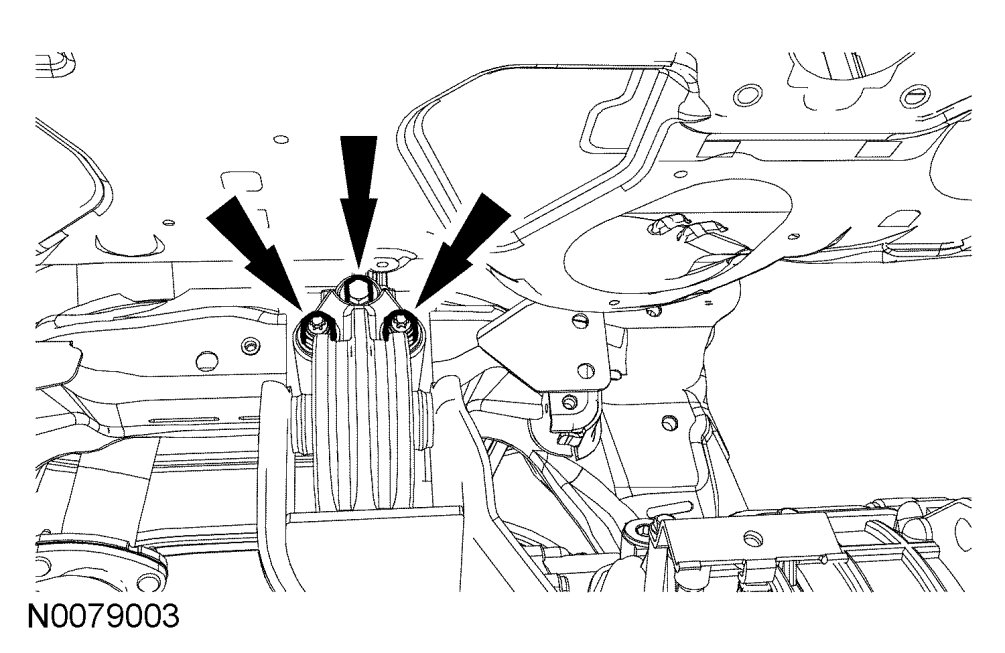 N0079003