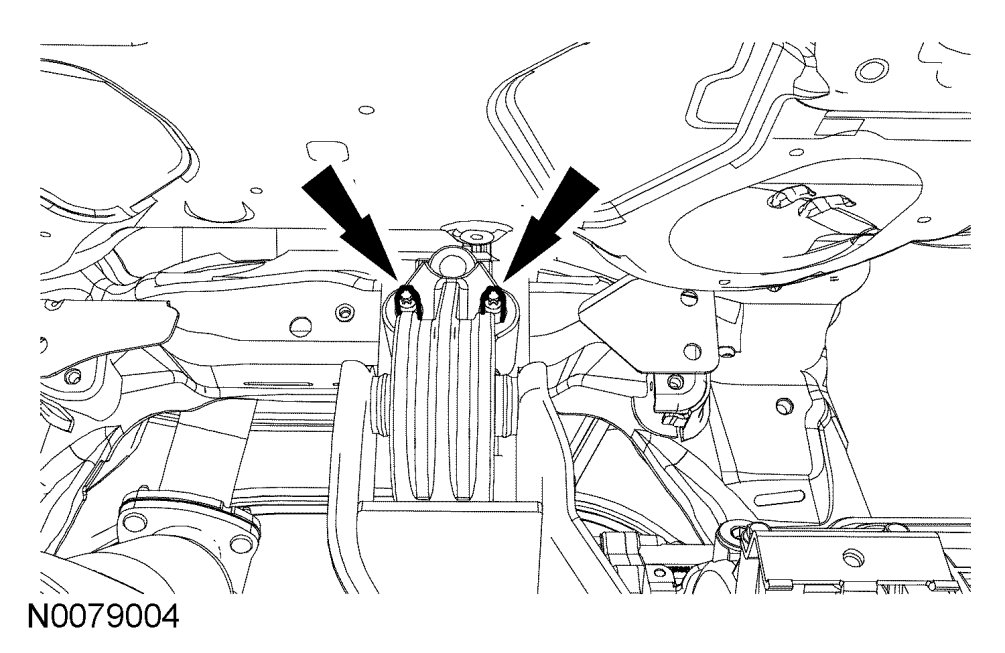 N0079004