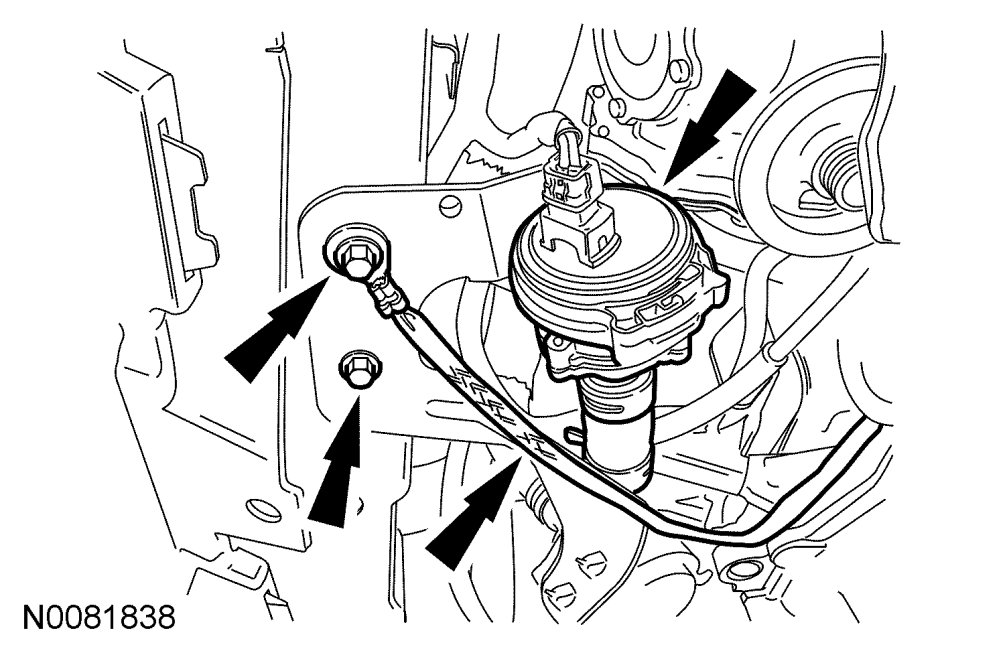 N0081838