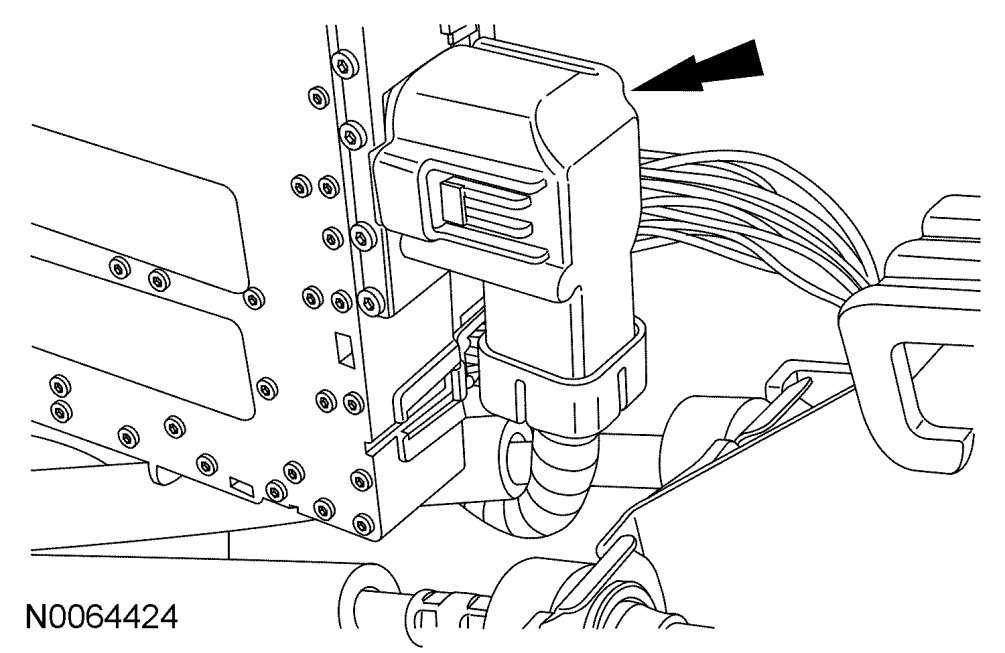 N0064424