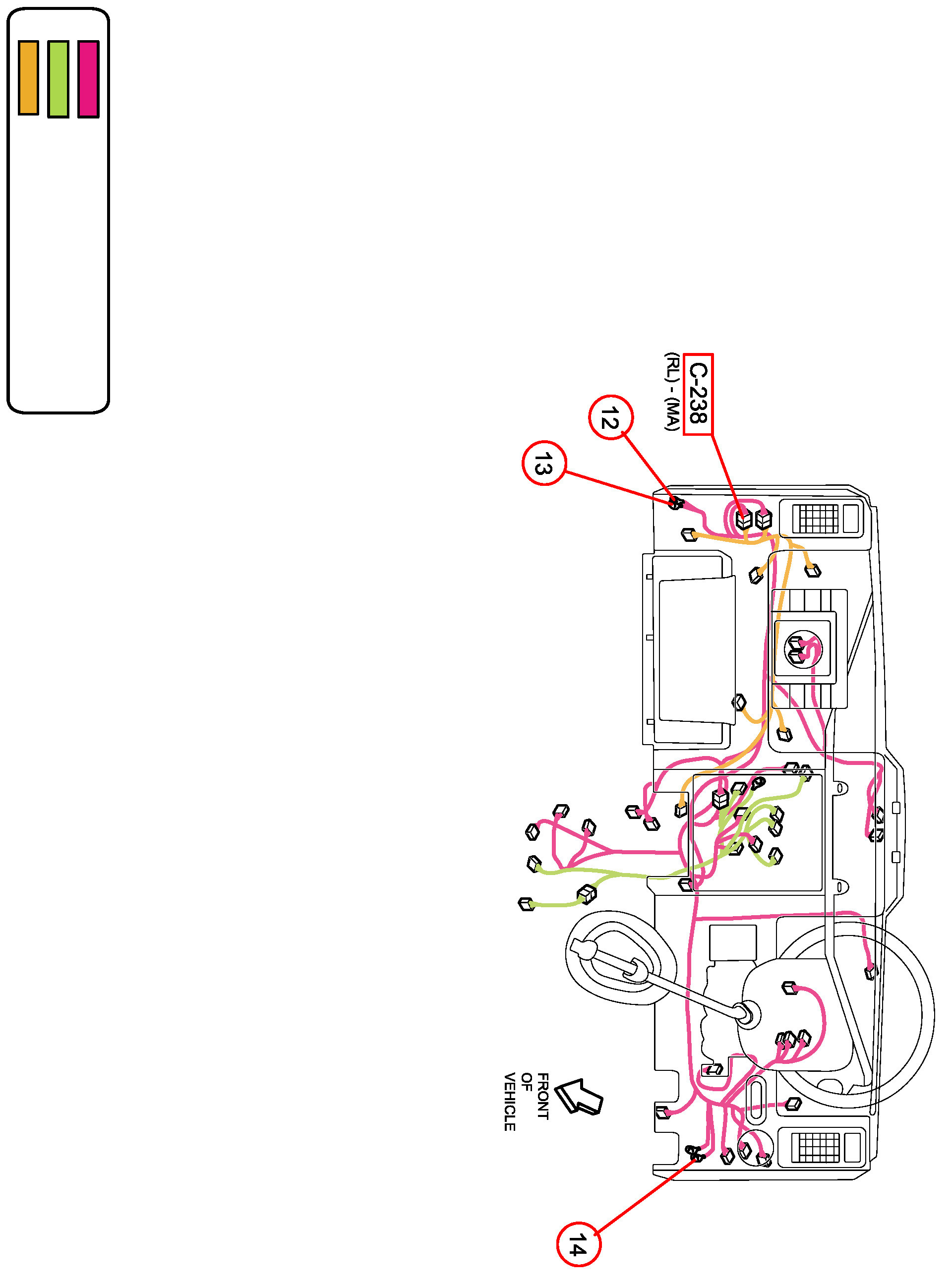 C-238
(RL) - (MA)
12
13
14
FRONT
OF
VEHICLE