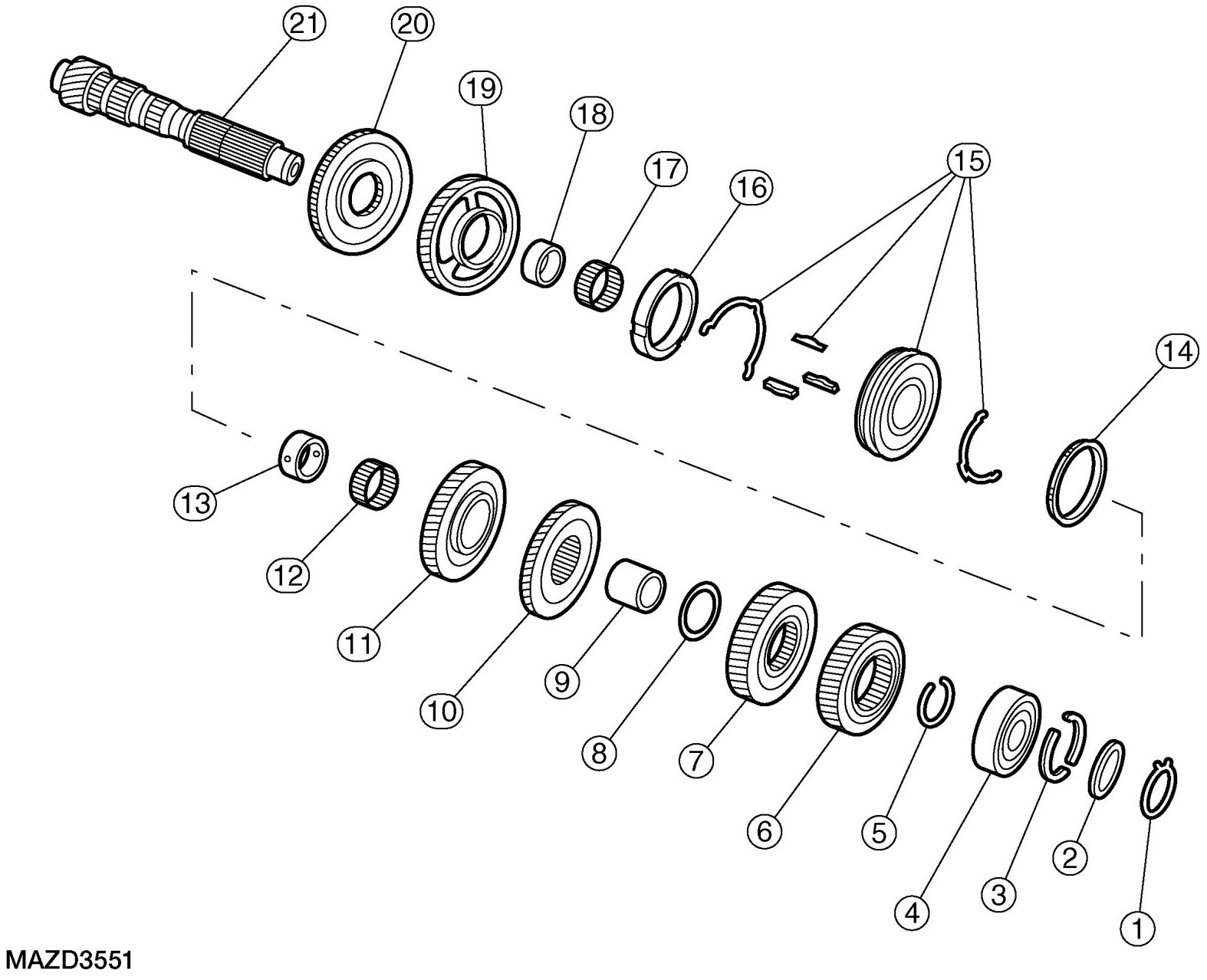 21
20
19
18
17
16
15
14
13
12
11
10
9
8
7
6
5
4
3
2
1
MAZD3551