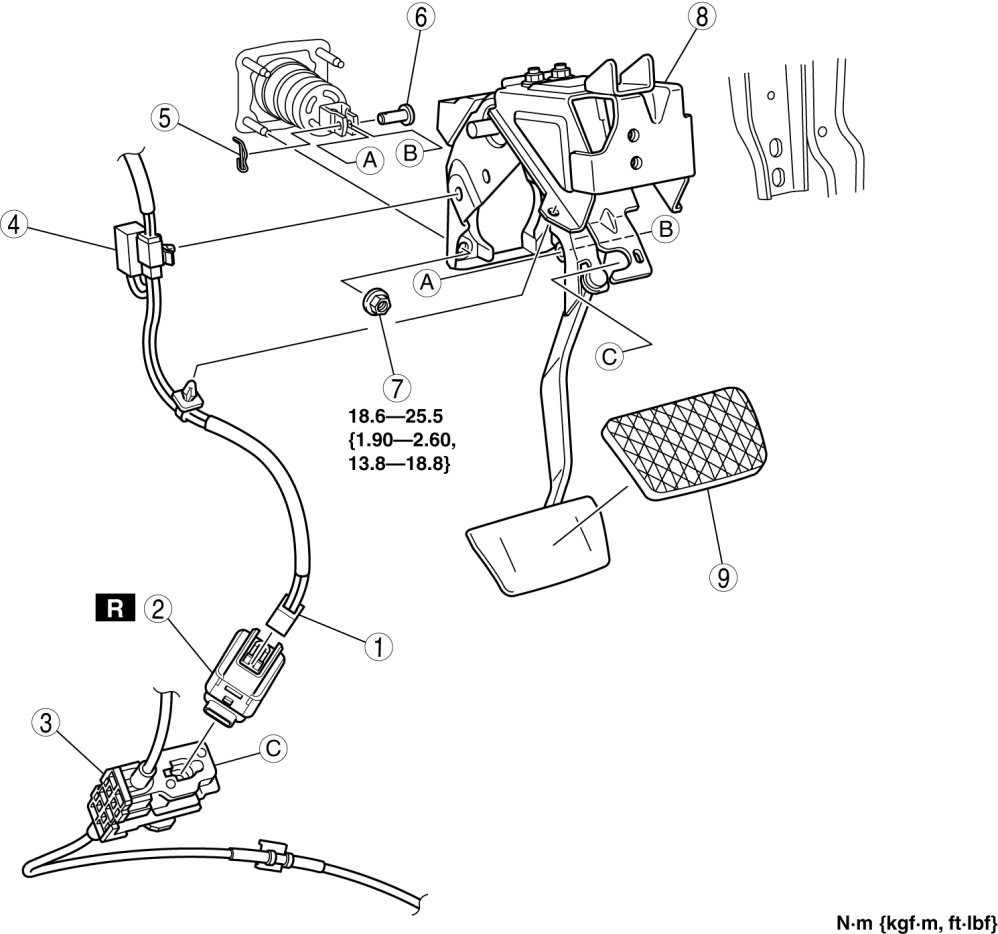 6
8
5
A
B
4
B
A
C
7
18.6—25.5
{1.90—2.60,
13.8—18.8}
9
R
2
1
3
C
N·m {kgf·m, ft·lbf}