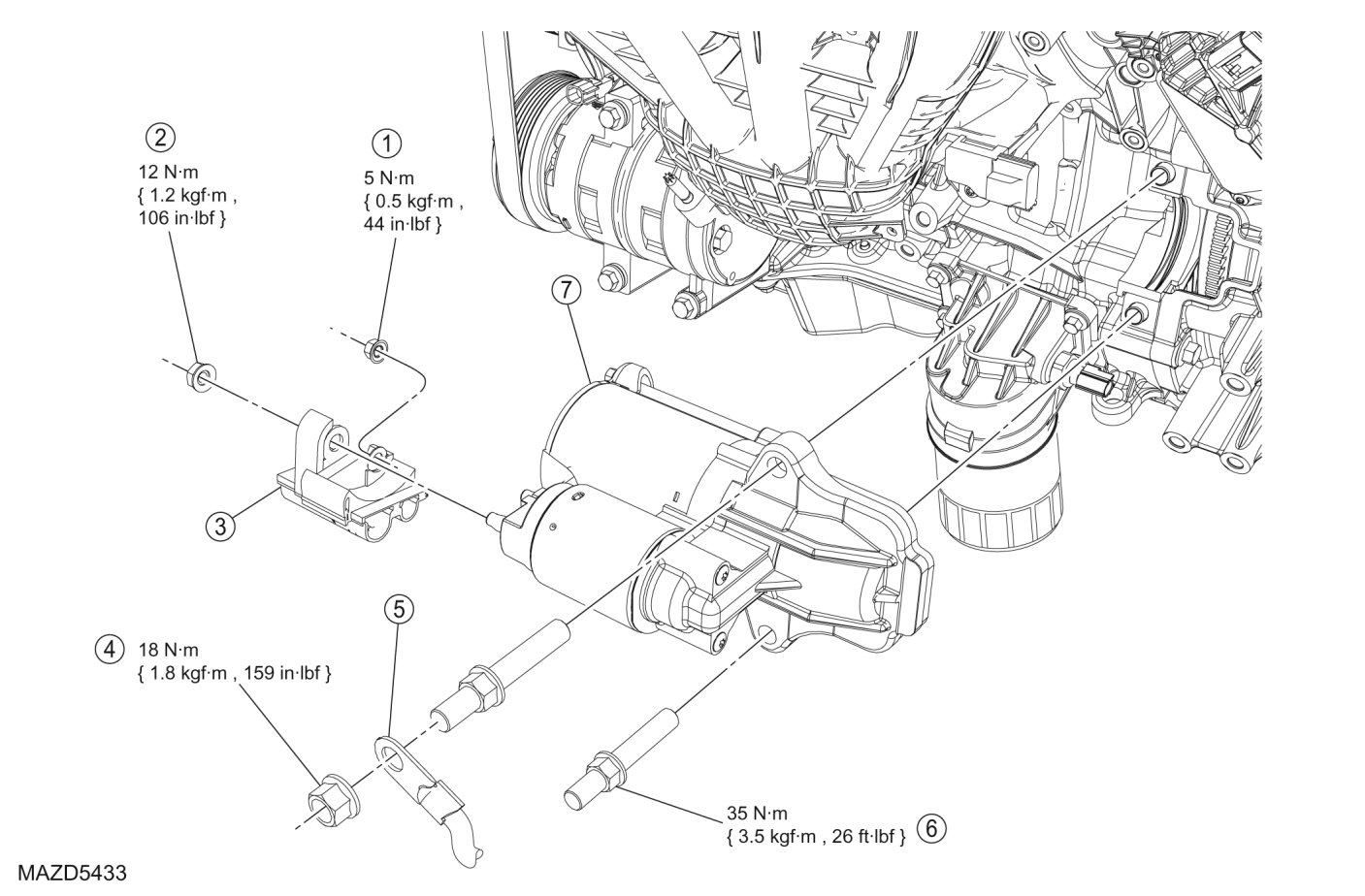 ②
12 N·m
{ 1.2 kgf·m ,
106 in·lbf }

①
5 N·m
{ 0.5 kgf·m ,
44 in·lbf }

⑦

③

⑤

④ 18 N·m
{ 1.8 kgf·m , 159 in·lbf }

35 N·m
{ 3.5 kgf·m , 26 ft·lbf } ⑥

MAZD5433