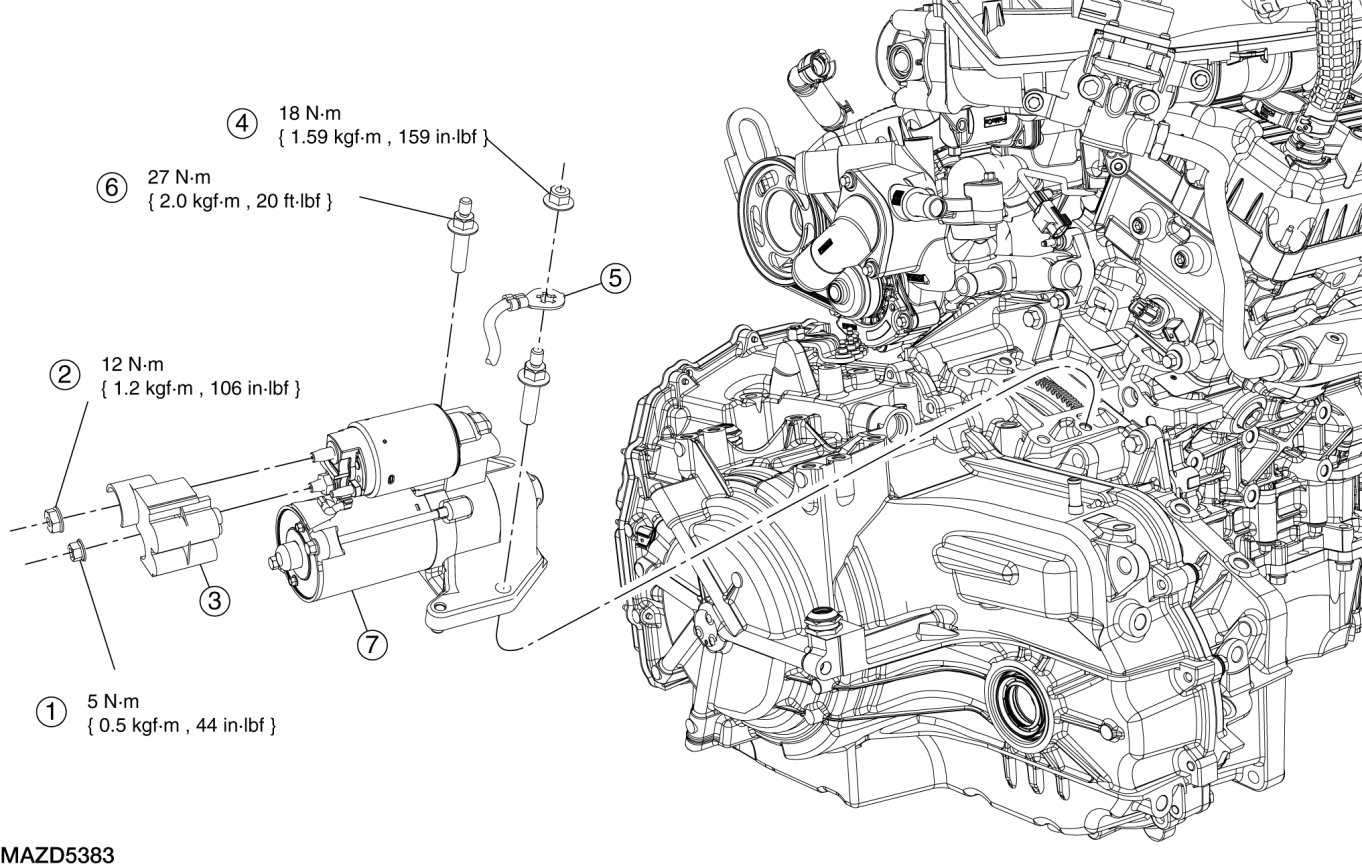 4 18 N·m
{ 1.59 kgf·m , 159 in·lbf }

6 27 N·m
{ 2.0 kgf·m , 20 ft·lbf }

5

2 12 N·m
{ 1.2 kgf·m , 106 in·lbf }

3

7

1 5 N·m
{ 0.5 kgf·m , 44 in·lbf }

MAZD5383