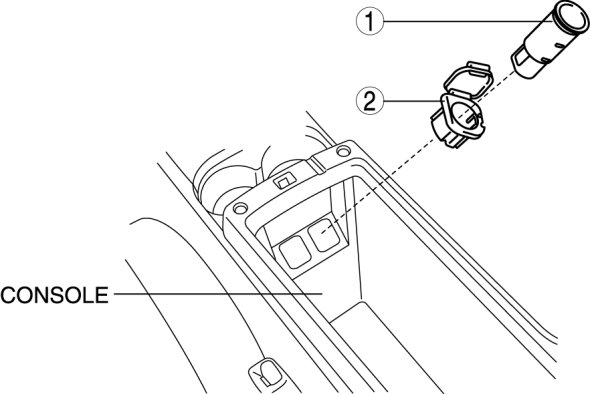 1
2
CONSOLE