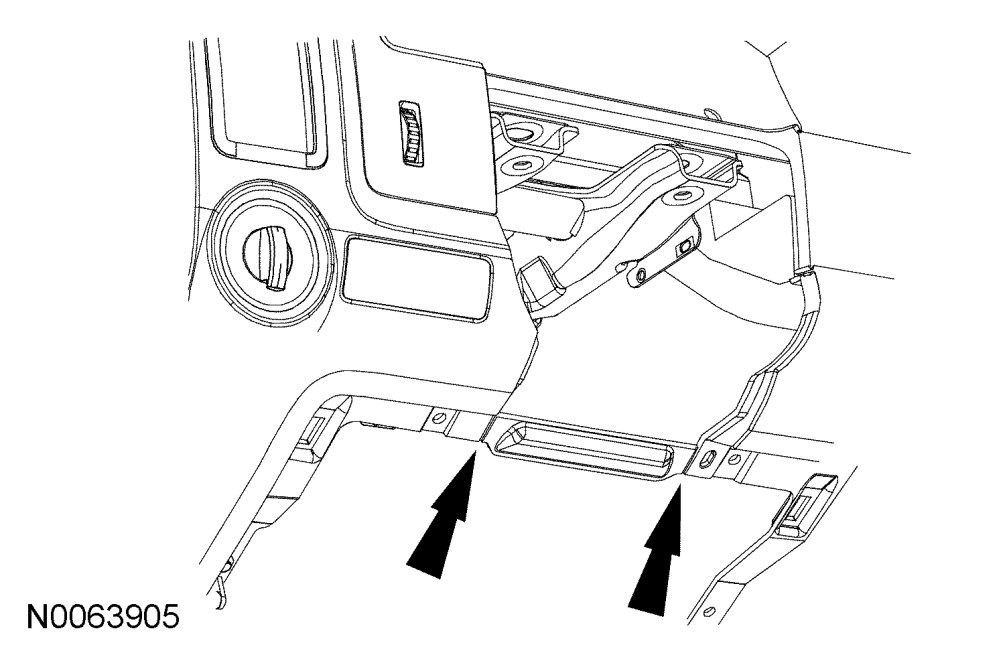 N0063905