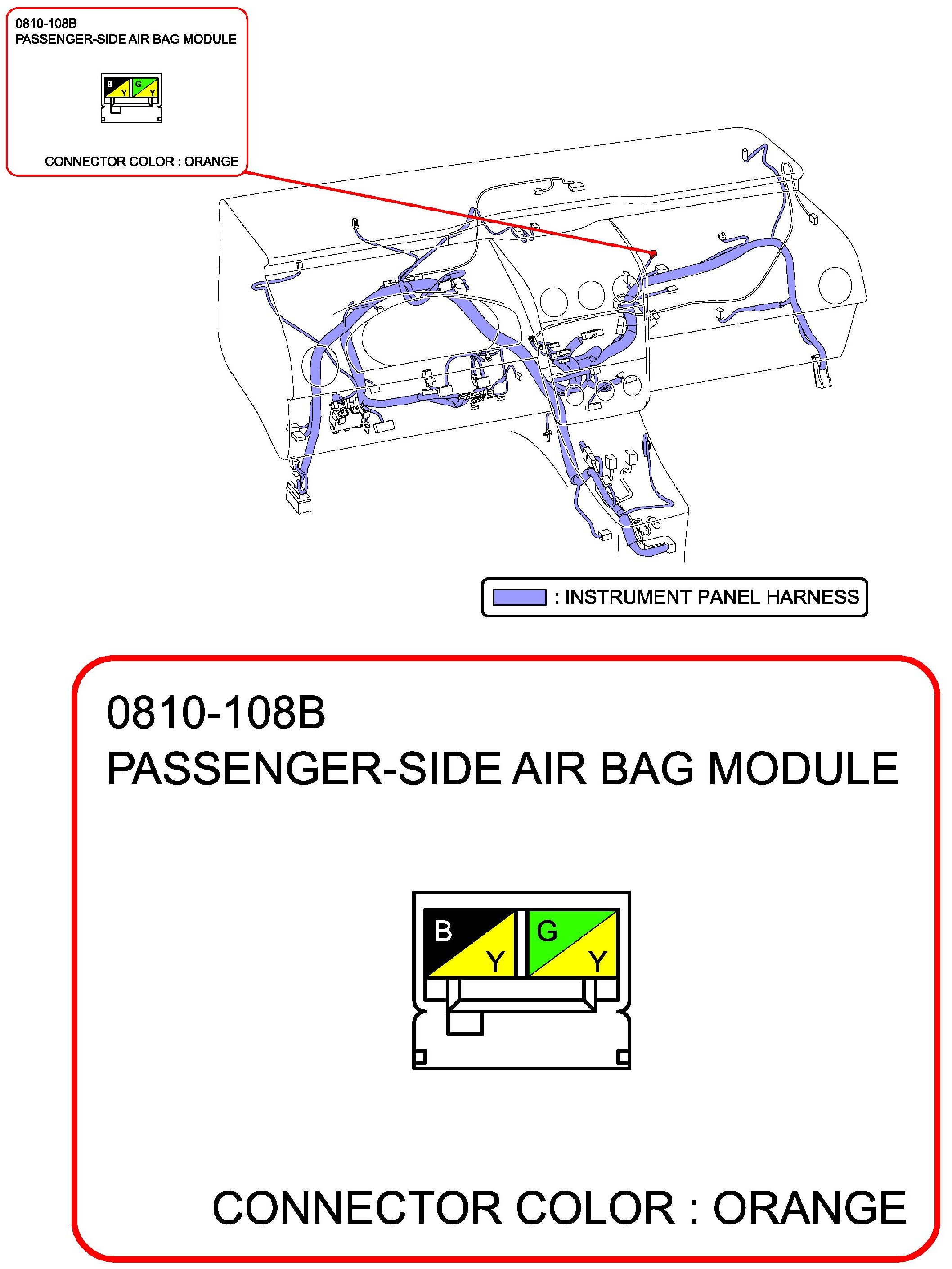 0810-108B
PASSENGER-SIDE AIR BAG MODULE

B Y G Y

CONNECTOR COLOR : ORANGE

: INSTRUMENT PANEL HARNESS

0810-108B
PASSENGER-SIDE AIR BAG MODULE

B Y G Y

CONNECTOR COLOR : ORANGE