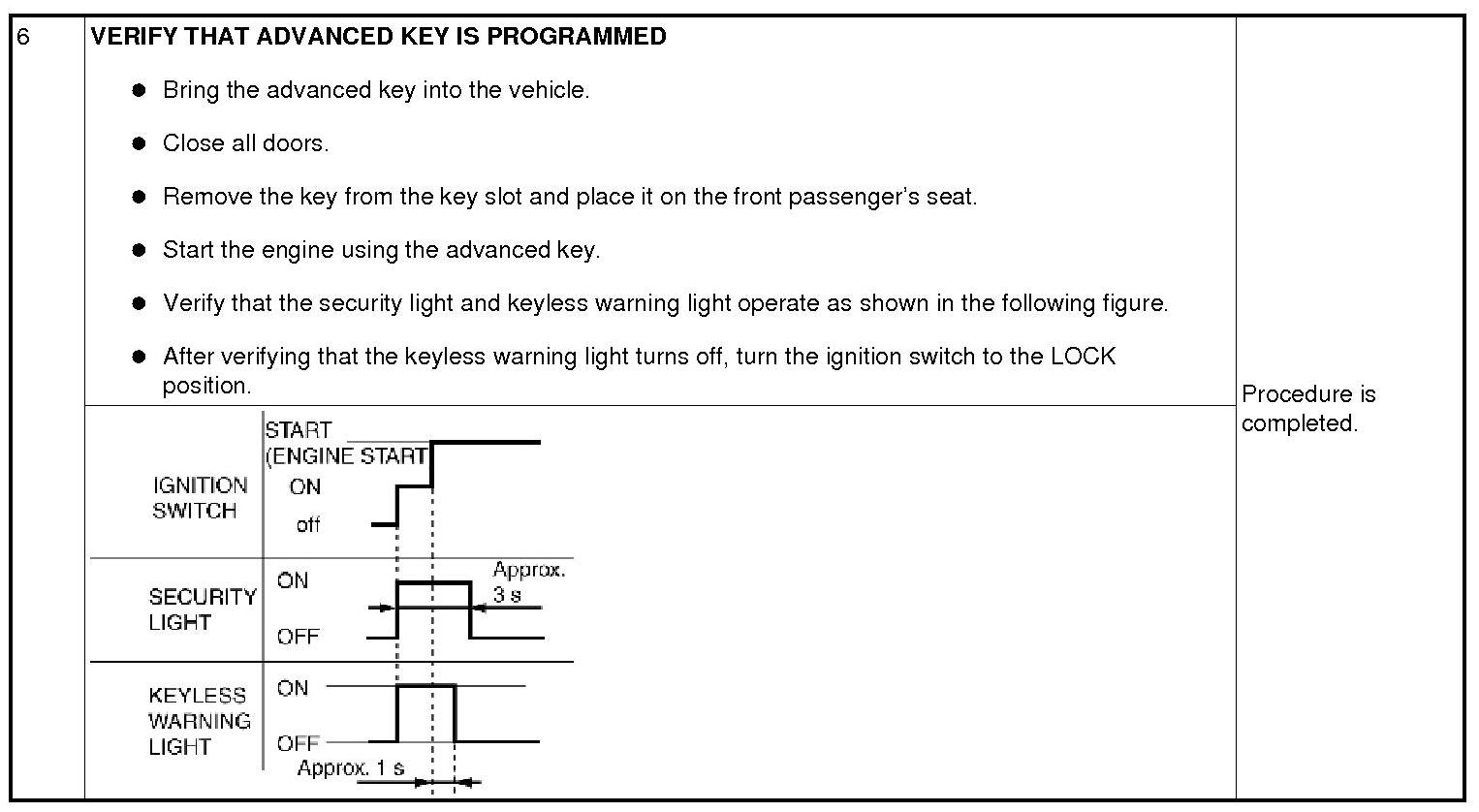 6

VERIFY THAT ADVANCED KEY IS PROGRAMMED

- Bring the advanced key into the vehicle.
- Close all doors.
- Remove the key from the key slot and place it on the front passenger's seat.
- Start the engine using the advanced key.
- Verify that the security light and keyless warning light operate as shown in the following figure.
- After verifying that the keyless warning light turns off, turn the ignition switch to the LOCK position.

IGNITION SWITCH
START (ENGINE START
ON
off

SECURITY LIGHT
ON
OFF
Approx. 3 s

KEYLESS WARNING LIGHT
ON
OFF
Approx. 1 s

Procedure is completed.