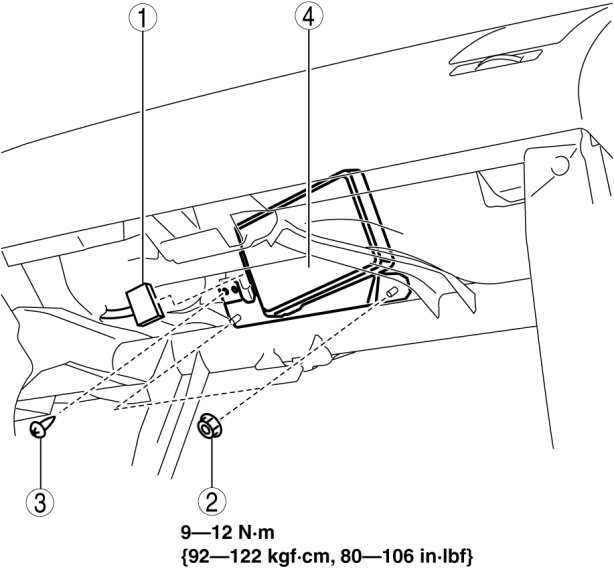 1
4
3
2
9—12 N·m
{92—122 kgf·cm, 80—106 in·lbf}