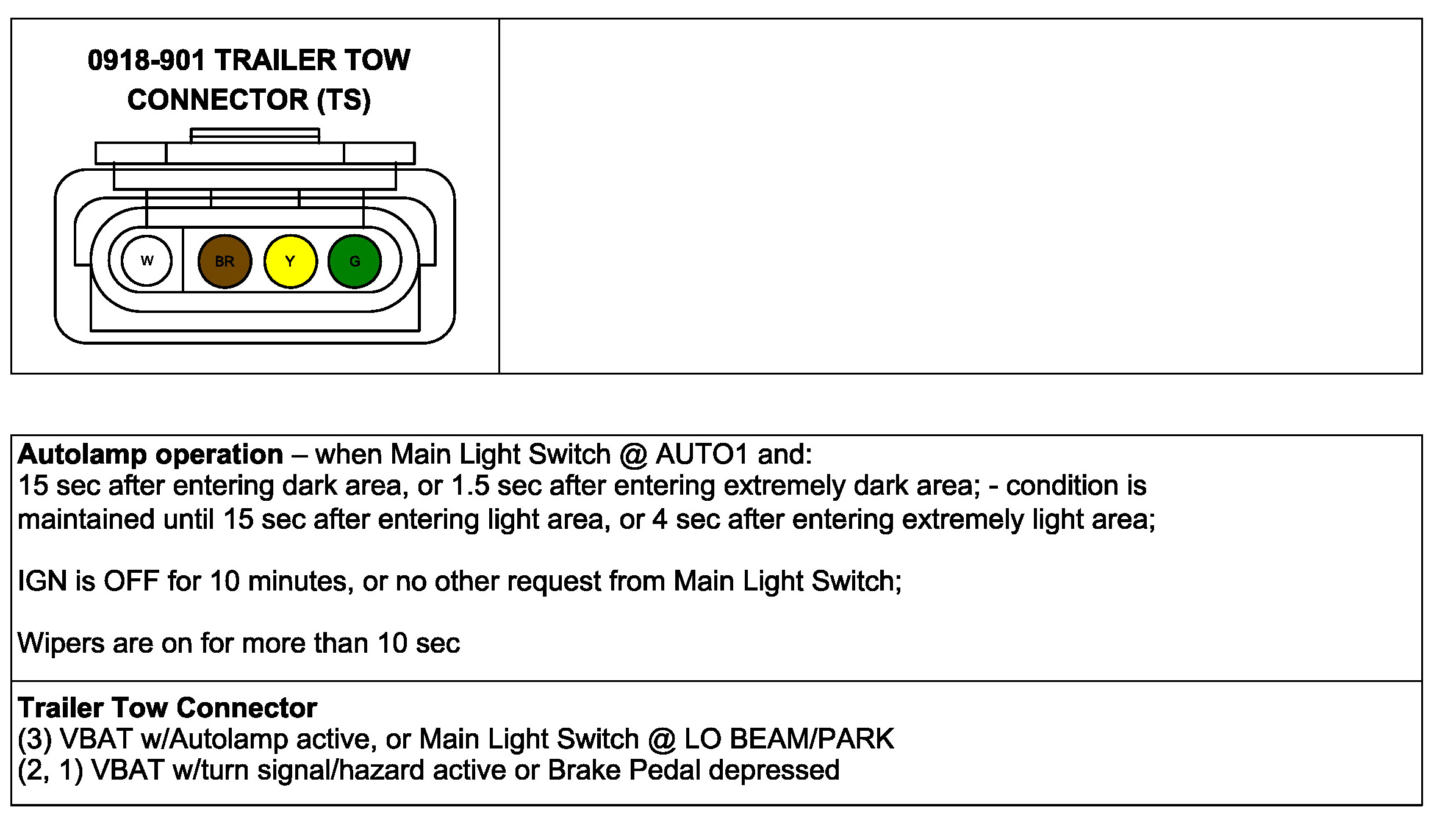 0918-901 TRAILER TOW CONNECTOR (TS)

W BR Y G

**Autolamp operation** – when Main Light Switch @ AUTO1 and:
15 sec after entering dark area, or 1.5 sec after entering extremely dark area; - condition is maintained until 15 sec after entering light area, or 4 sec after entering extremely light area;

IGN is OFF for 10 minutes, or no other request from Main Light Switch;

Wipers are on for more than 10 sec

**Trailer Tow Connector**
(3) VBAT w/Autolamp active, or Main Light Switch @ LO BEAM/PARK
(2, 1) VBAT w/turn signal/hazard active or Brake Pedal depressed