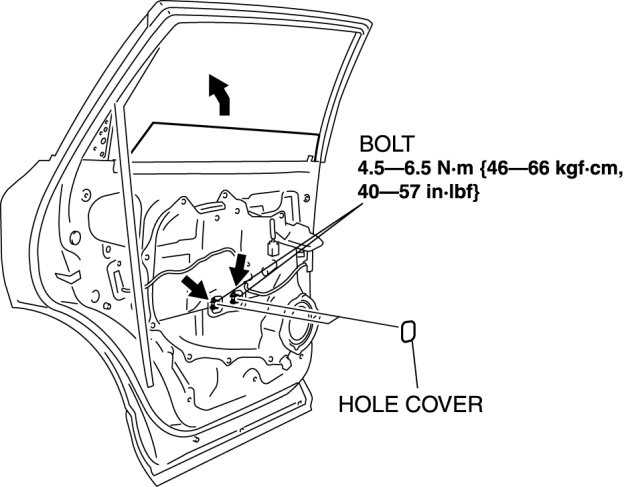 BOLT
4.5—6.5 N·m {46—66 kgf·cm, 40—57 in·lbf}

HOLE COVER