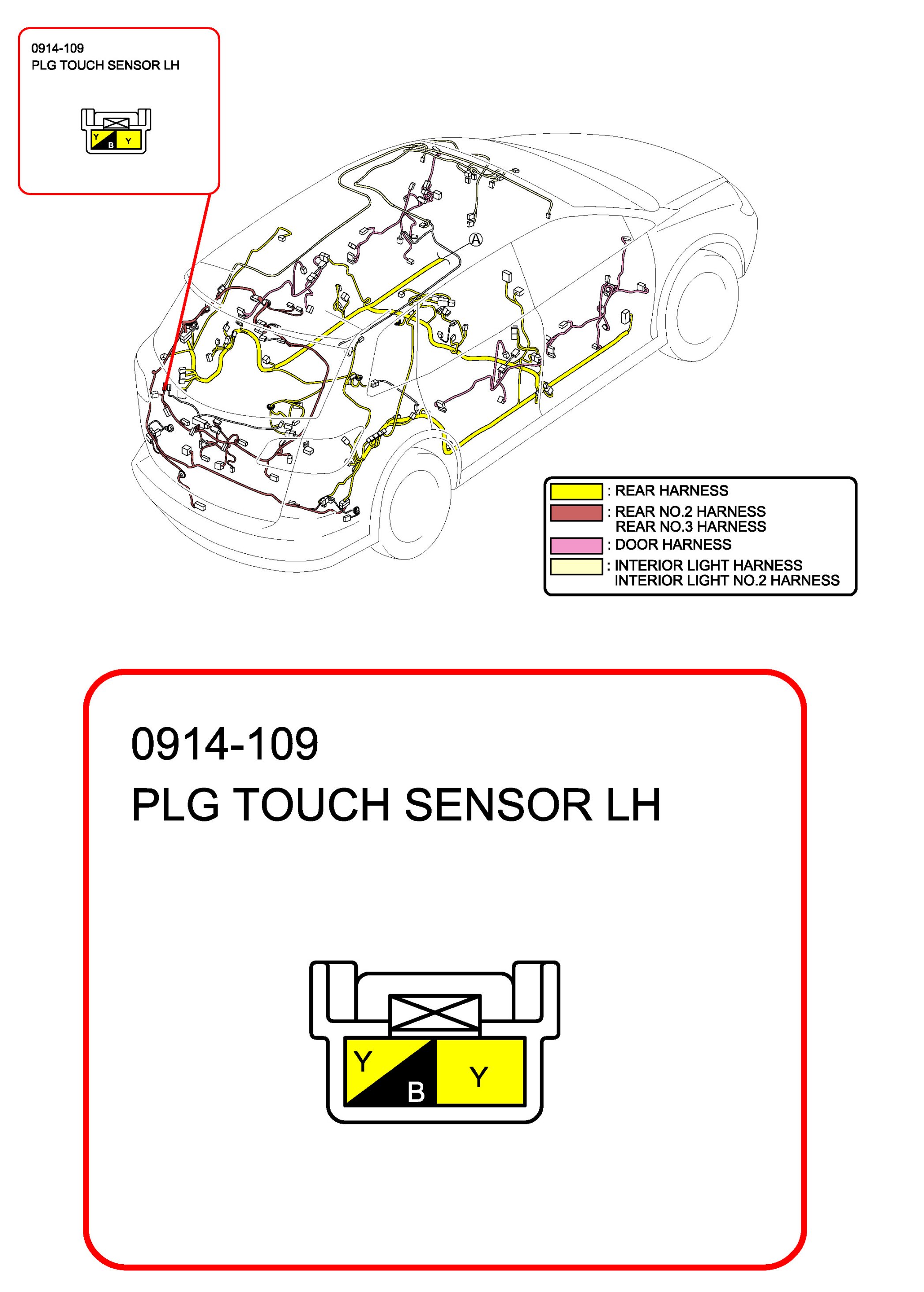 0914-109
PLG TOUCH SENSOR LH

Y B Y

A

: REAR HARNESS
: REAR NO.2 HARNESS
REAR NO.3 HARNESS
: DOOR HARNESS
: INTERIOR LIGHT HARNESS
INTERIOR LIGHT NO.2 HARNESS

0914-109
PLG TOUCH SENSOR LH

Y B Y