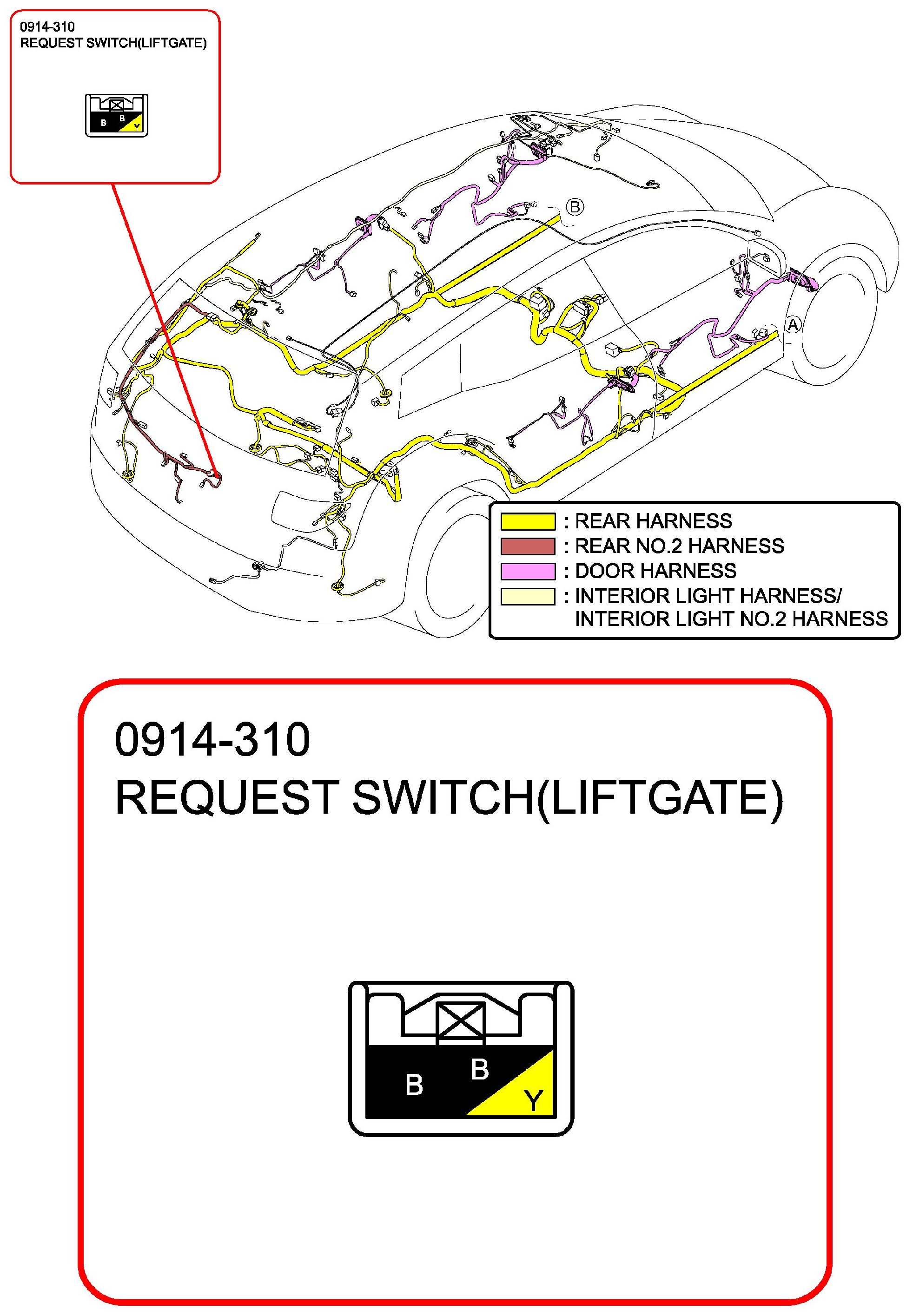 0914-310
REQUEST SWITCH(LIFTGATE)

B B Y

B

A

: REAR HARNESS
: REAR NO.2 HARNESS
: DOOR HARNESS
: INTERIOR LIGHT HARNESS/ INTERIOR LIGHT NO.2 HARNESS

0914-310
REQUEST SWITCH(LIFTGATE)

B B Y