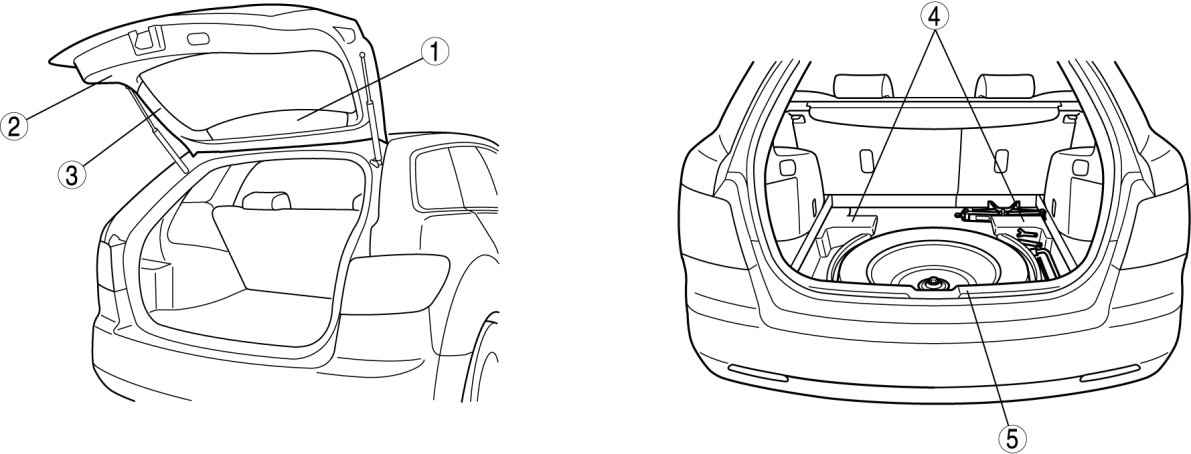 1
2
3
4
5