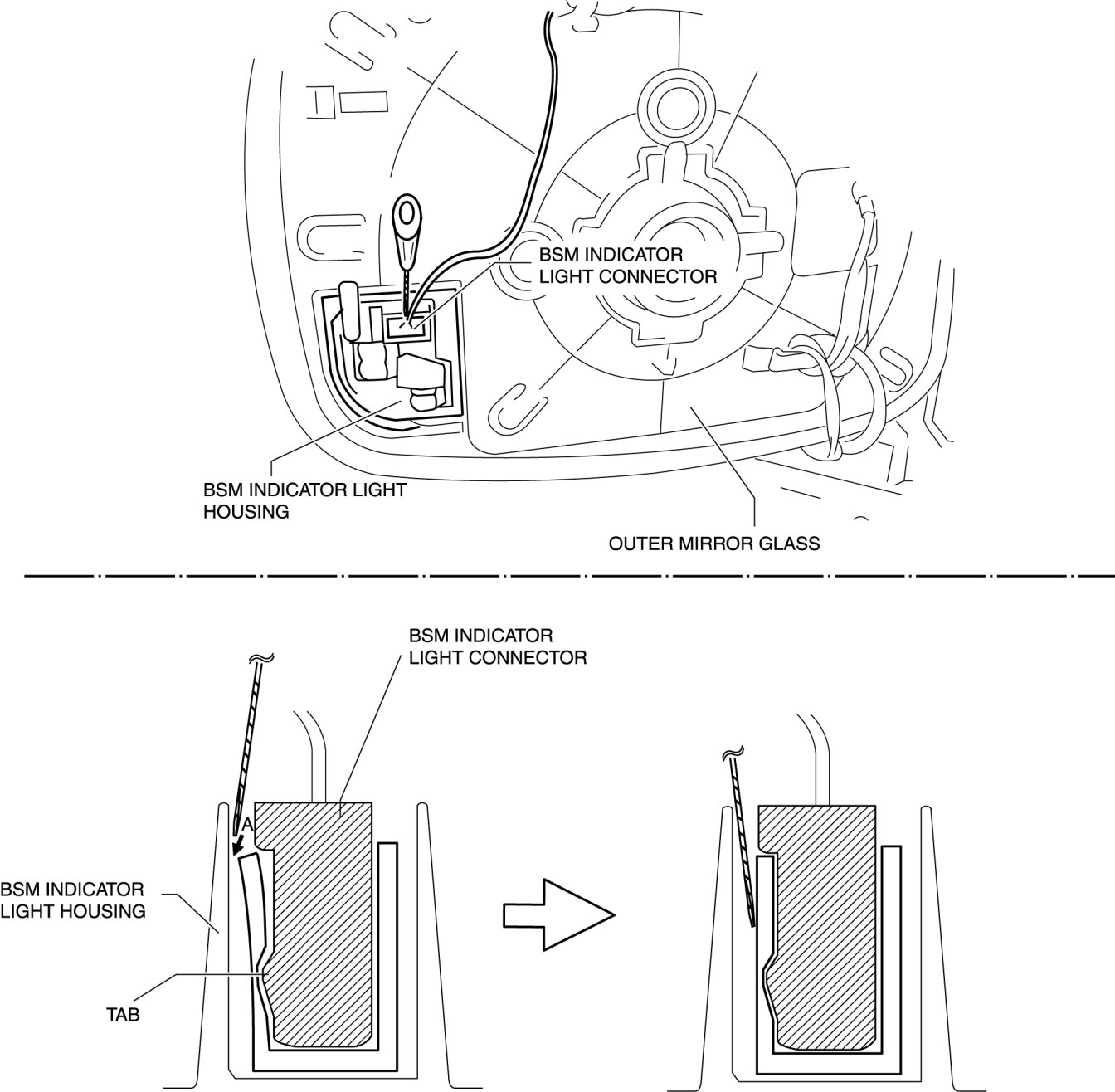 BSM INDICATOR LIGHT CONNECTOR

BSM INDICATOR LIGHT HOUSING

OUTER MIRROR GLASS

BSM INDICATOR LIGHT CONNECTOR

A

BSM INDICATOR LIGHT HOUSING

TAB