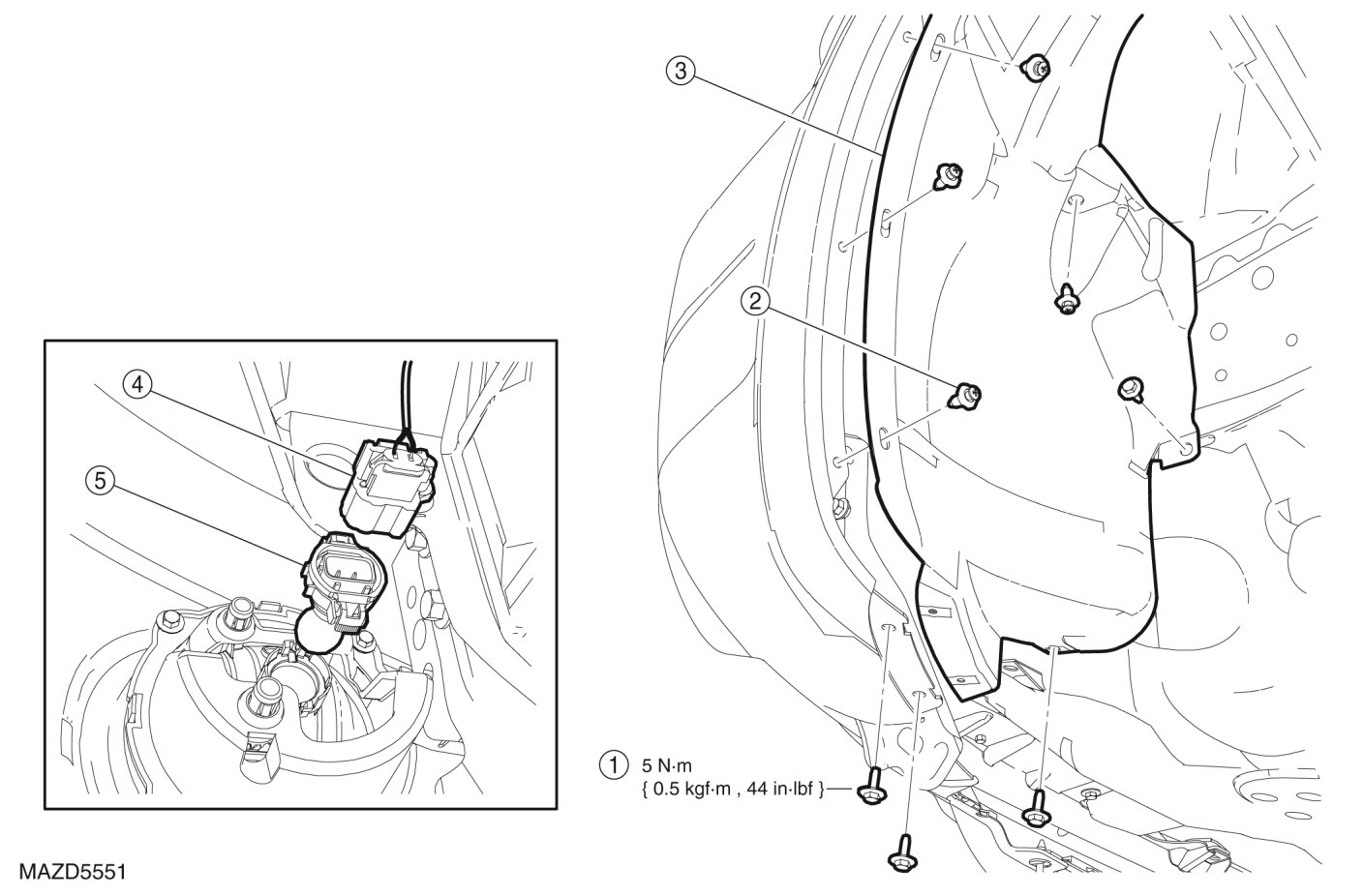 3

2

4

5

1 5 N·m { 0.5 kgf·m , 44 in·lbf }

MAZD5551