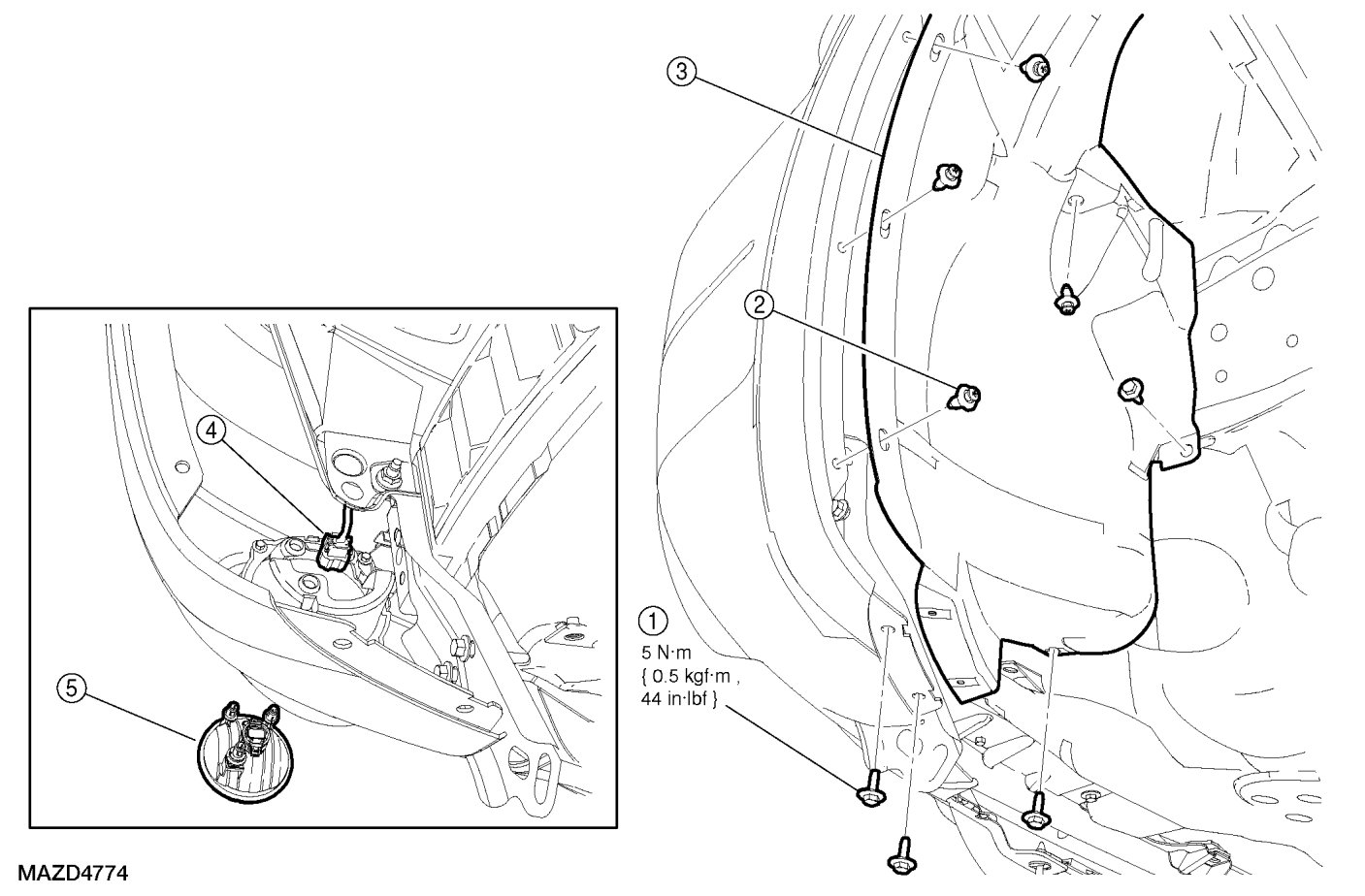 3

2

4

5

1
5 N·m
{ 0.5 kgf·m ,
44 in·lbf }

MAZD4774