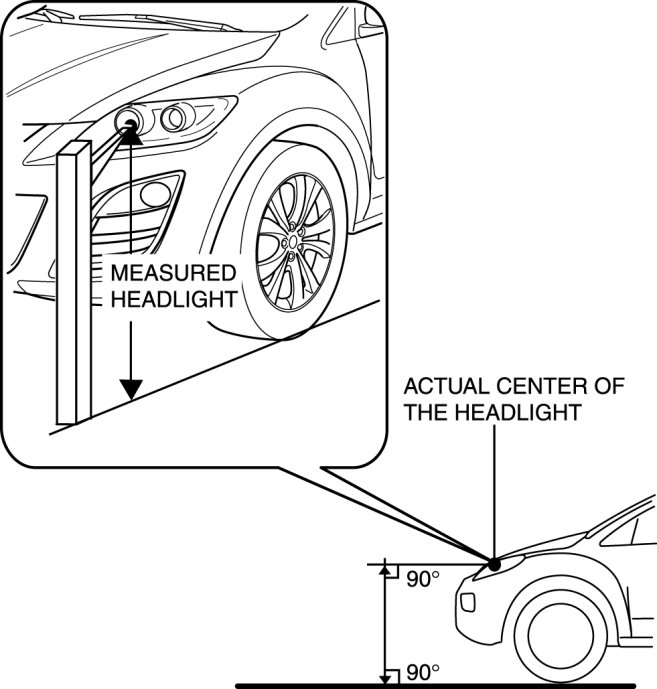 MEASURED HEADLIGHT

ACTUAL CENTER OF THE HEADLIGHT

90°

90°