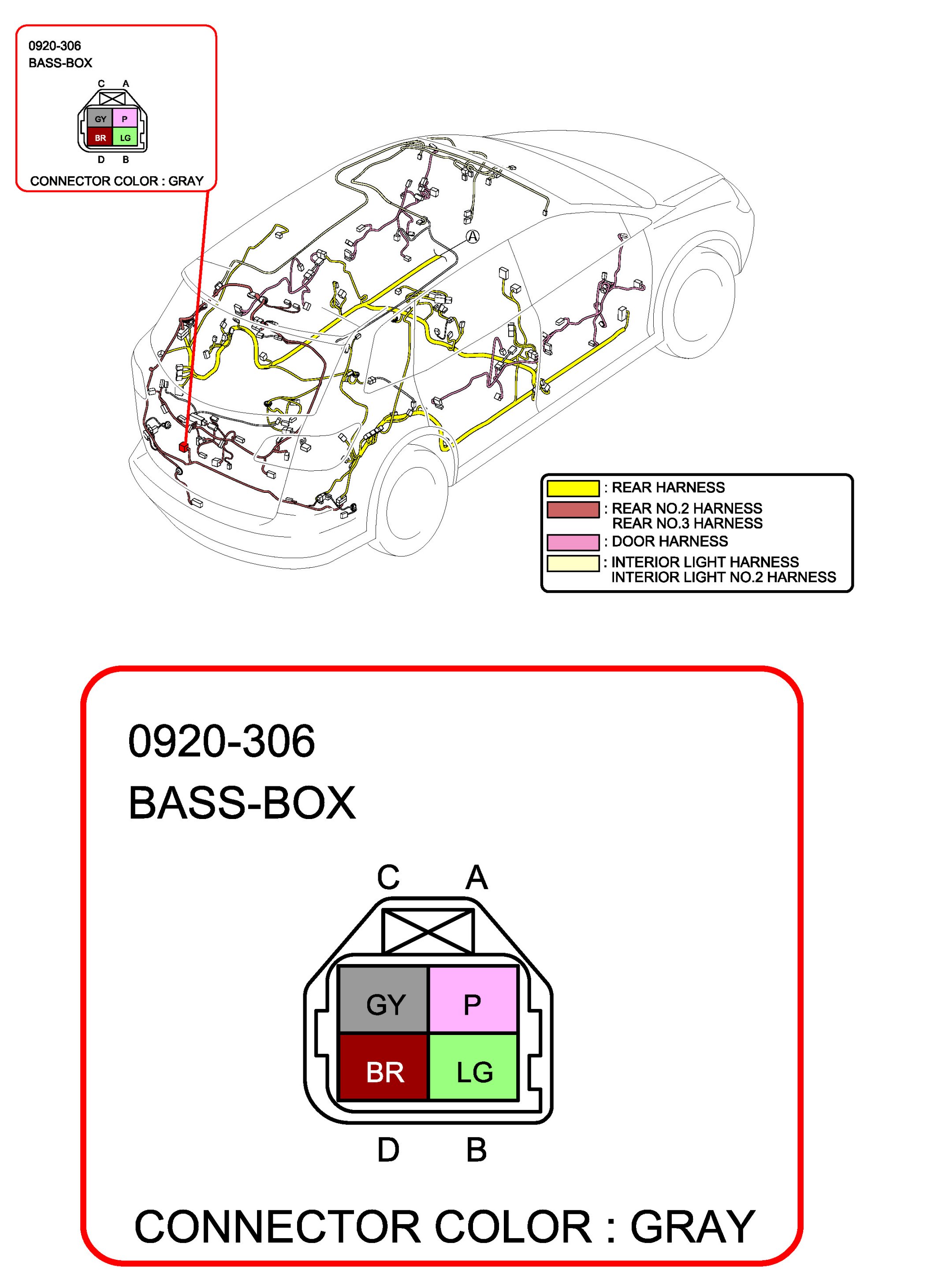 0920-306
BASS-BOX

C A

GY P
BR LG

D B

CONNECTOR COLOR : GRAY

A

: REAR HARNESS
: REAR NO.2 HARNESS
REAR NO.3 HARNESS
: DOOR HARNESS
: INTERIOR LIGHT HARNESS
INTERIOR LIGHT NO.2 HARNESS

0920-306
BASS-BOX

C A

GY P
BR LG

D B

CONNECTOR COLOR : GRAY