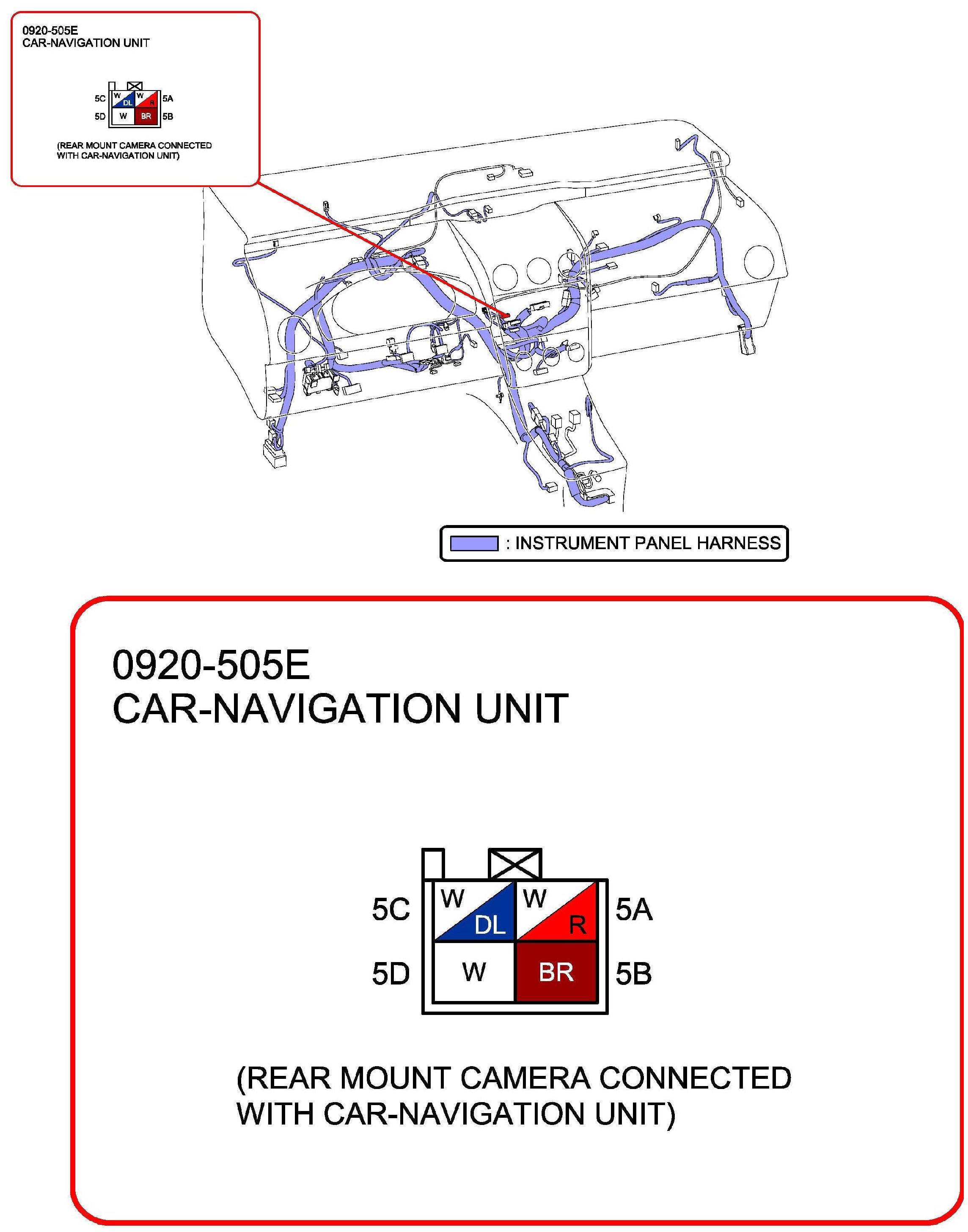 0920-505E
CAR-NAVIGATION UNIT

5C W DL W R 5A
5D W BR 5B

(REAR MOUNT CAMERA CONNECTED WITH CAR-NAVIGATION UNIT)

: INSTRUMENT PANEL HARNESS

0920-505E
CAR-NAVIGATION UNIT

5C W DL W R 5A
5D W BR 5B

(REAR MOUNT CAMERA CONNECTED WITH CAR-NAVIGATION UNIT)