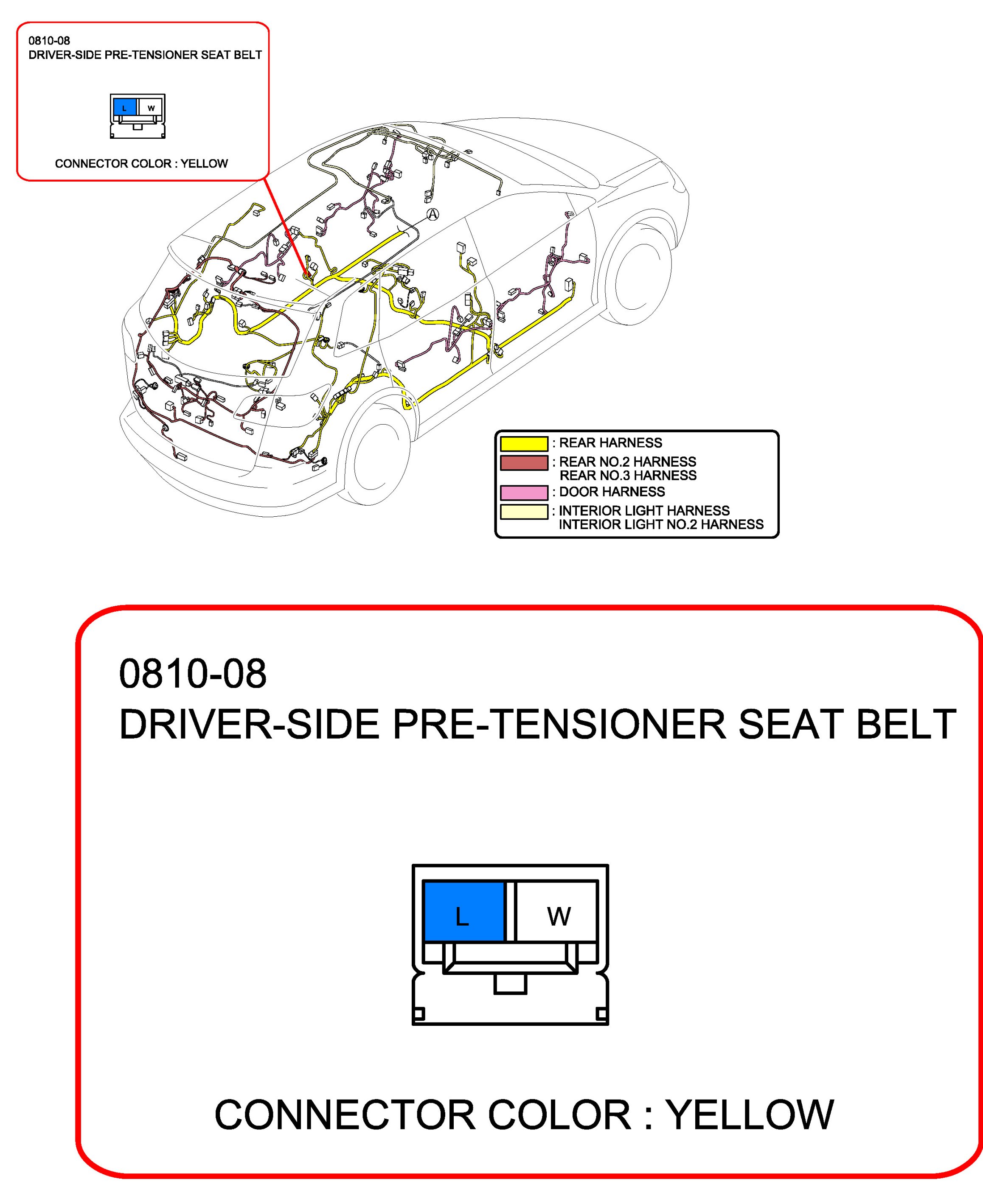 0810-08
DRIVER-SIDE PRE-TENSIONER SEAT BELT

L W

CONNECTOR COLOR : YELLOW

A

: REAR HARNESS
: REAR NO.2 HARNESS
REAR NO.3 HARNESS
: DOOR HARNESS
: INTERIOR LIGHT HARNESS
INTERIOR LIGHT NO.2 HARNESS

0810-08
DRIVER-SIDE PRE-TENSIONER SEAT BELT

L W

CONNECTOR COLOR : YELLOW